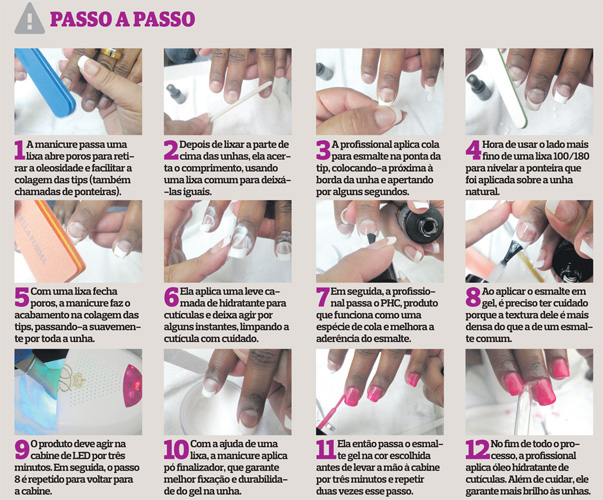 PASSO A PASSO

1 A manicure passa uma lixa abre poros para retirar a oleosidade e facilitar a colagem das tips (também chamadas de ponteiras).

2 Depois de lixar a parte de cima das unhas, ela acerta o comprimento, usando uma lixa comum para deixá-las iguais.

3 A profissional aplica cola para esmalte na ponta da tip, colocando-a próxima à borda da unha e apertando por alguns segundos.

4 Hora de usar o lado mais fino de uma lixa 100/180 para nivelar a ponteira que foi aplicada sobre a unha natural.

BELLA FORMA

5 Com uma lixa fecha poros, a manicure faz o acabamento na colagem das tips, passando-a suavemente por toda a unha.

6 Ela aplica uma leve camada de hidratante para cutículas e deixa agir por alguns instantes, limpando a cutícula com cuidado.

7 Em seguida, a profissional passa o PHC, produto que funciona como uma espécie de cola e melhora a aderência do esmalte.

8 Ao aplicar o esmalte em gel, é preciso ter cuidado porque a textura dele é mais densa do que a de um esmalte comum.

9 O produto deve agir na cabine de LED por três minutos. Em seguida, o passo 8 é repetido para voltar para a cabine.

10 Com a ajuda de uma lixa, a manicure aplica pó finalizador, que garante melhor fixação e durabilidade do gel na unha.

11 Ela então passa o esmalte gel na cor escolhida antes de levar a mão à cabine por três minutos e repetir duas vezes esse passo.

12 No fim de todo o processo, a profissional aplica óleo hidratante de cutículas. Além de cuidar, ele garante mais brilho às unhas.