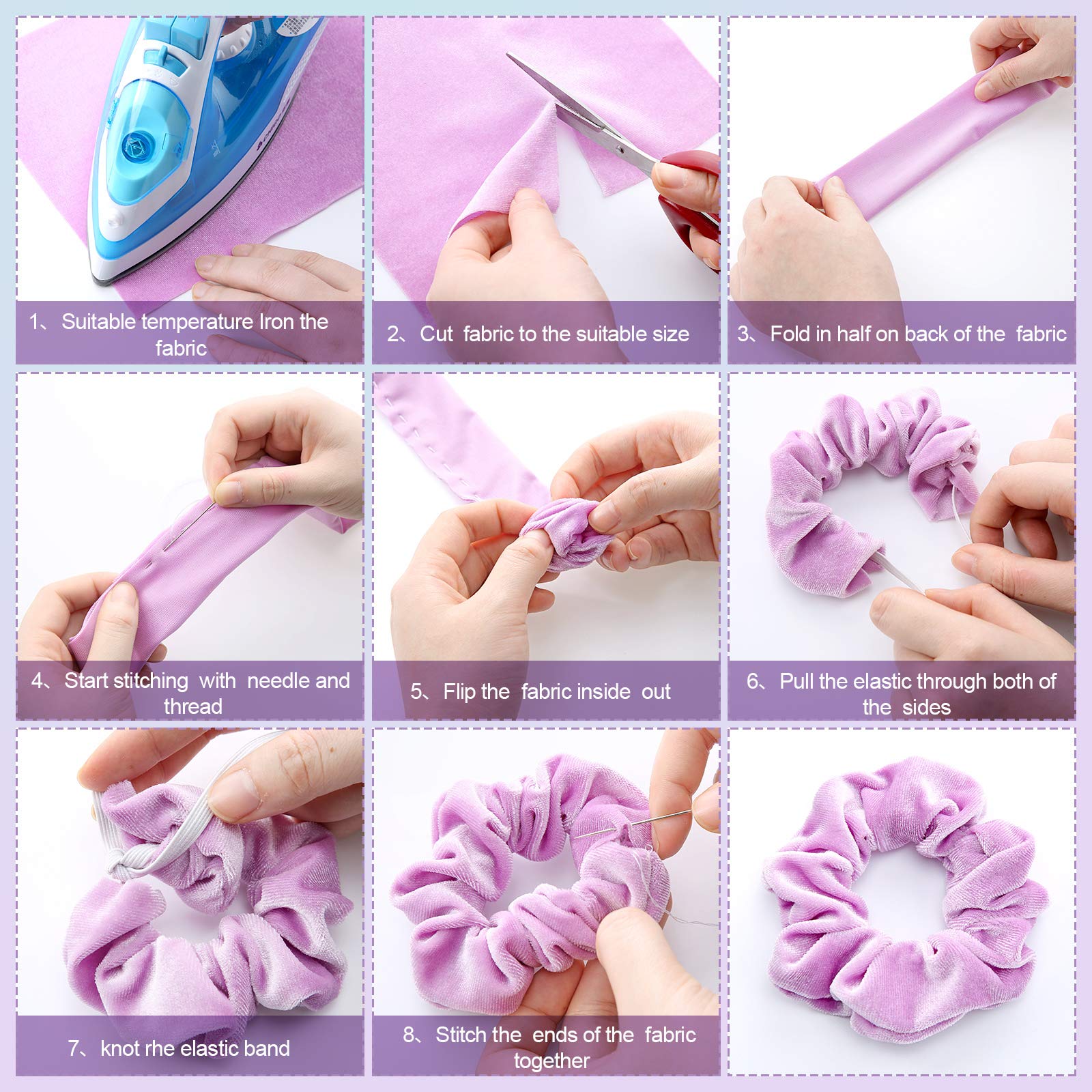 1、Suitable temperature Iron the fabric

2、Cut fabric to the suitable size

3、Fold in half on back of the fabric

4、Start stitching with needle and thread

5、Flip the fabric inside out

6、Pull the elastic through both of the sides

7、knot rhe elastic band

8、Stitch the ends of the fabric together