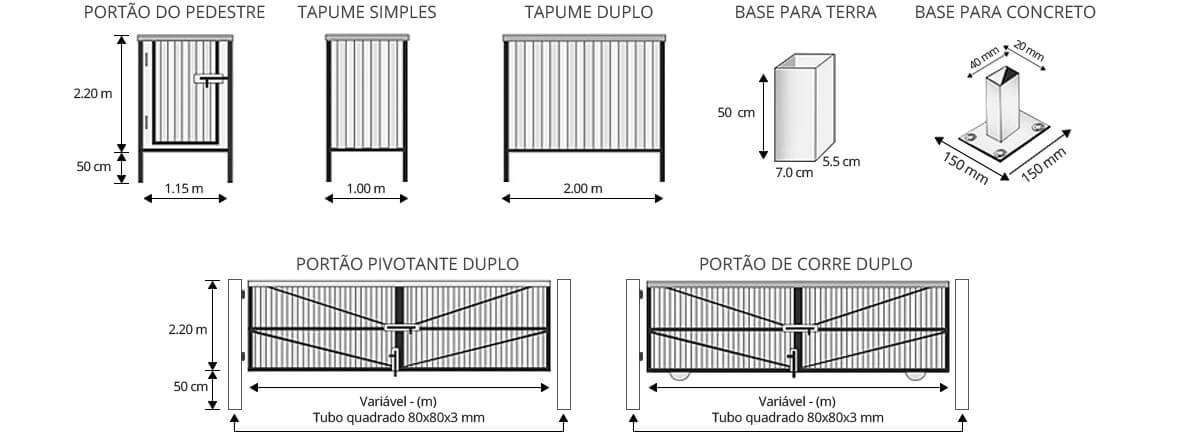 PORTÃO DO PEDESTRE

2.20 m

50 cm

1.15 m

TAPUME SIMPLES

1.00 m

TAPUME DUPLO

2.00 m

BASE PARA TERRA

50 cm

7.0 cm

5.5 cm

BASE PARA CONCRETO

40 mm

20 mm

150 mm

150 mm

PORTÃO PIVOTANTE DUPLO

2.20 m

50 cm

Variável - (m)
Tubo quadrado 80x80x3 mm

PORTÃO DE CORRE DUPLO

Variável - (m)
Tubo quadrado 80x80x3 mm