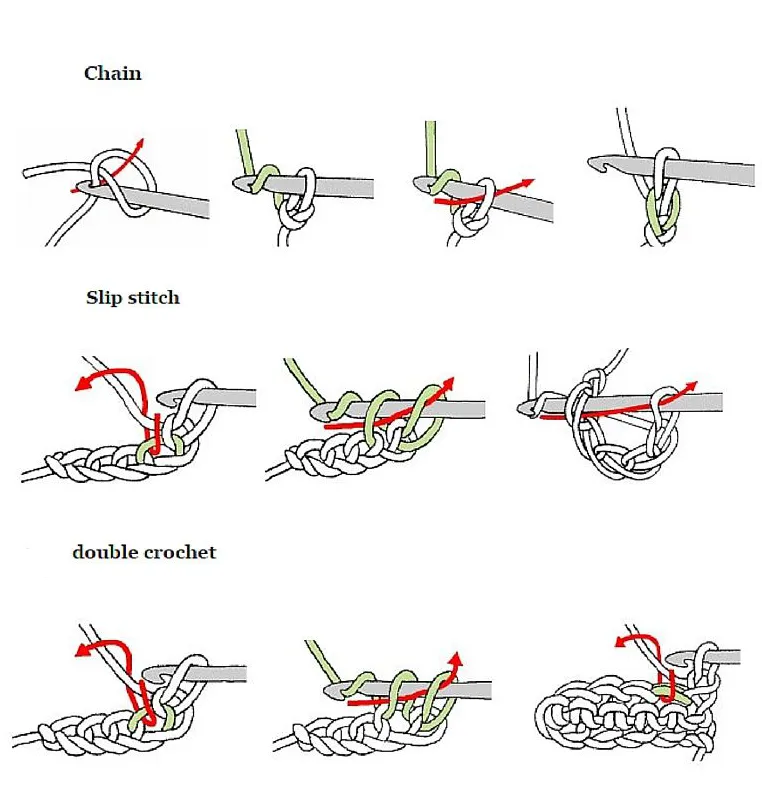 Chain

Slip stitch

double crochet