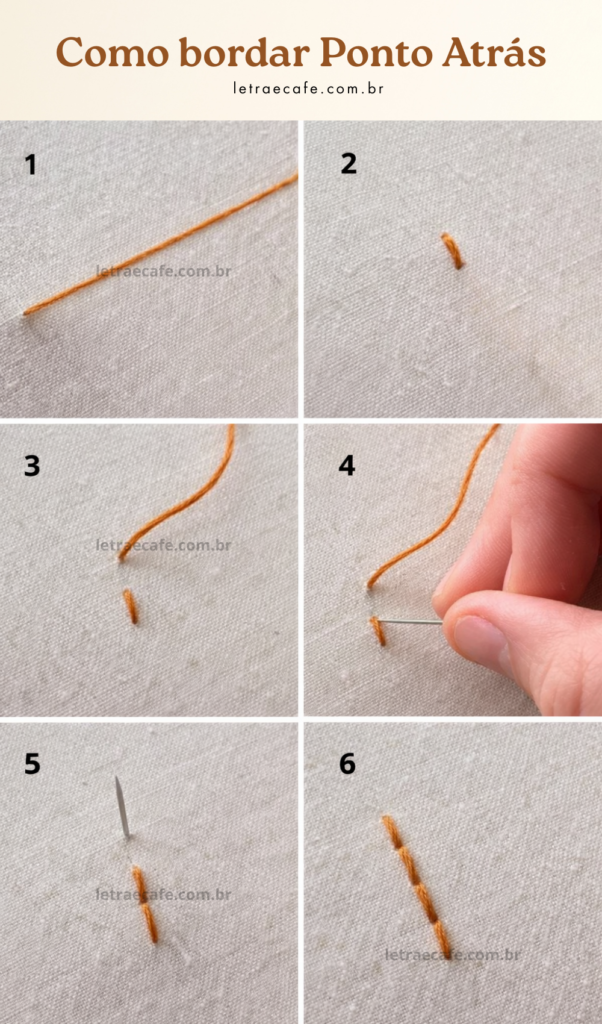 Como bordar Ponto Atrás

letraecafe.com.br

1

letraecafe.com.br

2

3

letraecafe.com.br

4

5

letraecafe.com.br

6

letraecafe.com.br