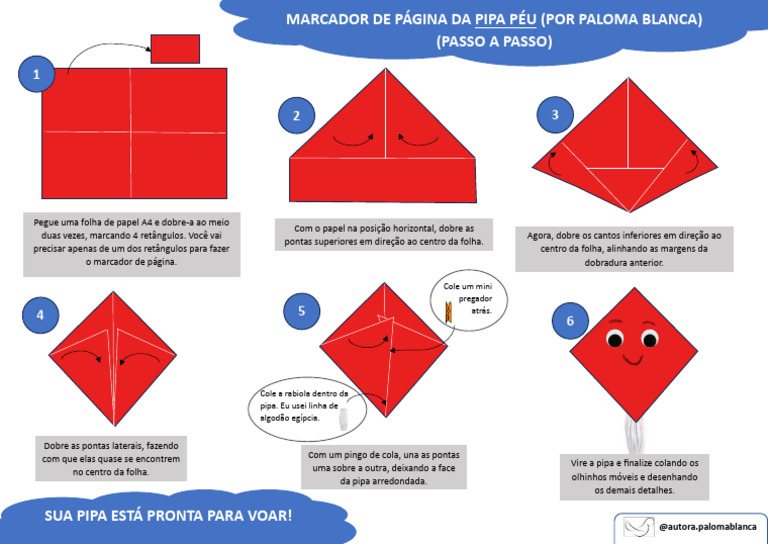 MARCADOR DE PÁGINA DA PIPA PÉU (POR PALOMA BLANCA)
(PASSO A PASSO)

1

Pegue uma folha de papel A4 e dobre-a ao meio duas vezes, marcando 4 retângulos. Você vai precisar apenas de um dos retângulos para fazer o marcador de página.

2

Com o papel na posição horizontal, dobre as pontas superiores em direção ao centro da folha.

3

Agora, dobre os cantos inferiores em direção ao centro da folha, alinhando as margens da dobradura anterior.

4

Dobre as pontas laterais, fazendo com que elas quase se encontrem no centro da folha.

5

Cole um mini pregador atrás.

Cole a rabiola dentro da pipa. Eu usei linha de algodão egípcia.

Com um pingo de cola, una as pontas uma sobre a outra, deixando a face da pipa arredondada.

6

Vire a pipa e finalize colando os olhinhos móveis e desenhando os demais detalhes.

SUA PIPA ESTÁ PRONTA PARA VOAR!

@autora.palomablanca