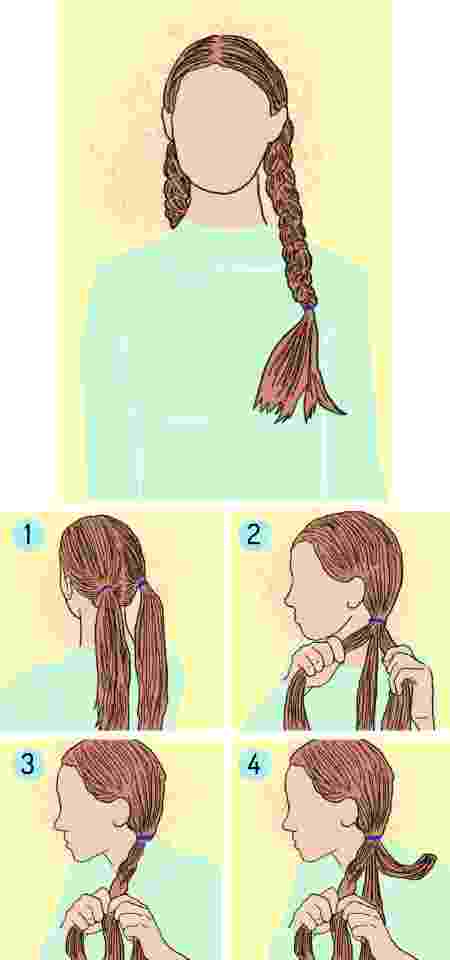 1

2

3

4