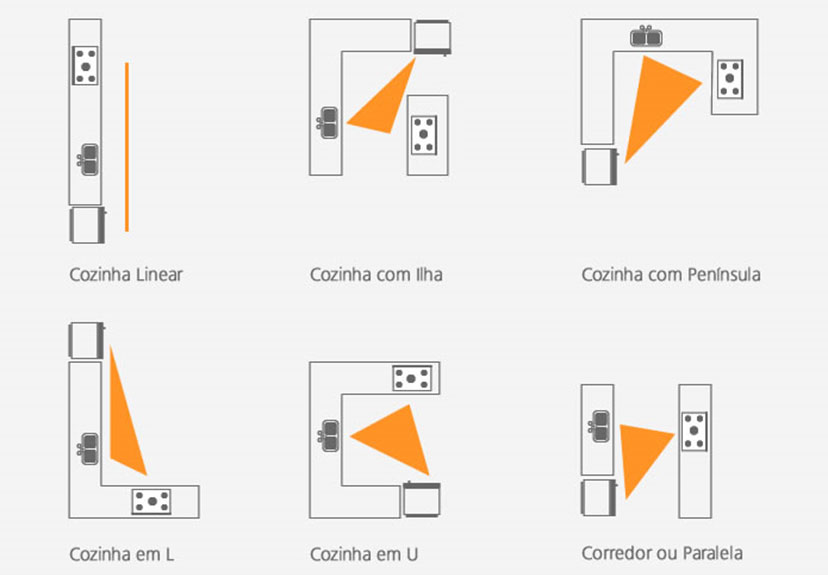 Cozinha Linear

Cozinha com Ilha

Cozinha com Península

Cozinha em L

Cozinha em U

Corredor ou Paralela