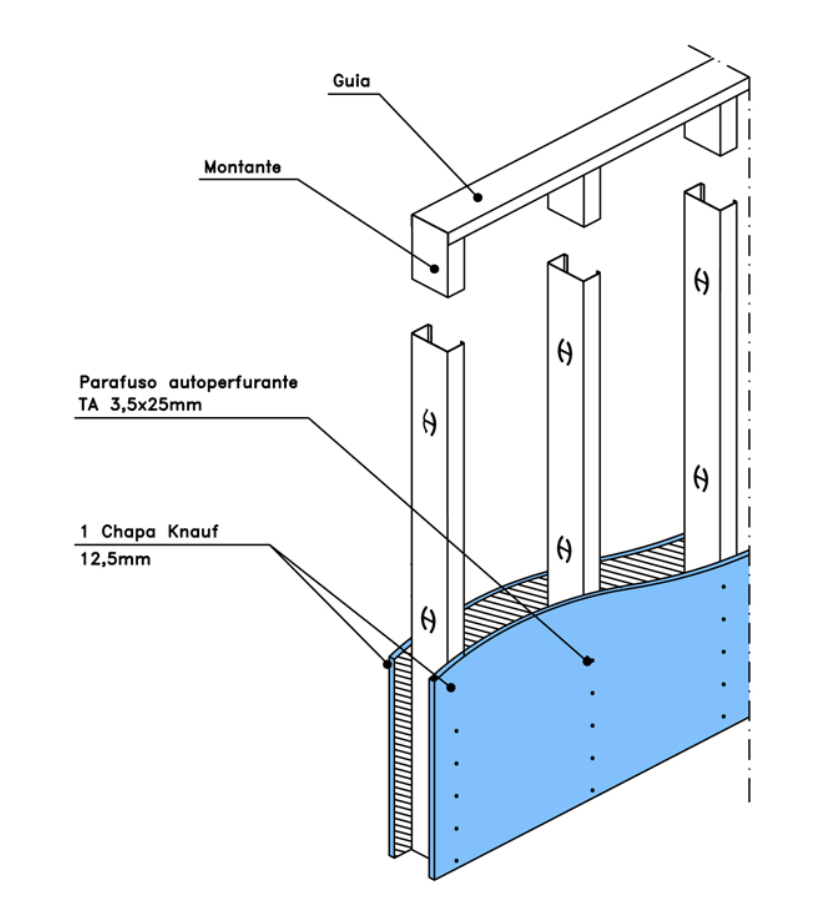 Guia

Montante

Parafuso autoperfurante
TA 3,5x25mm

1 Chapa Knauf
12,5mm