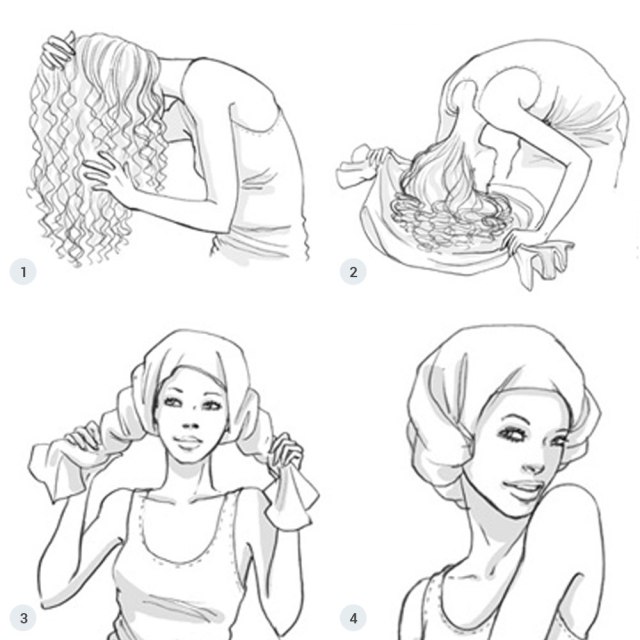 1

2

3

4