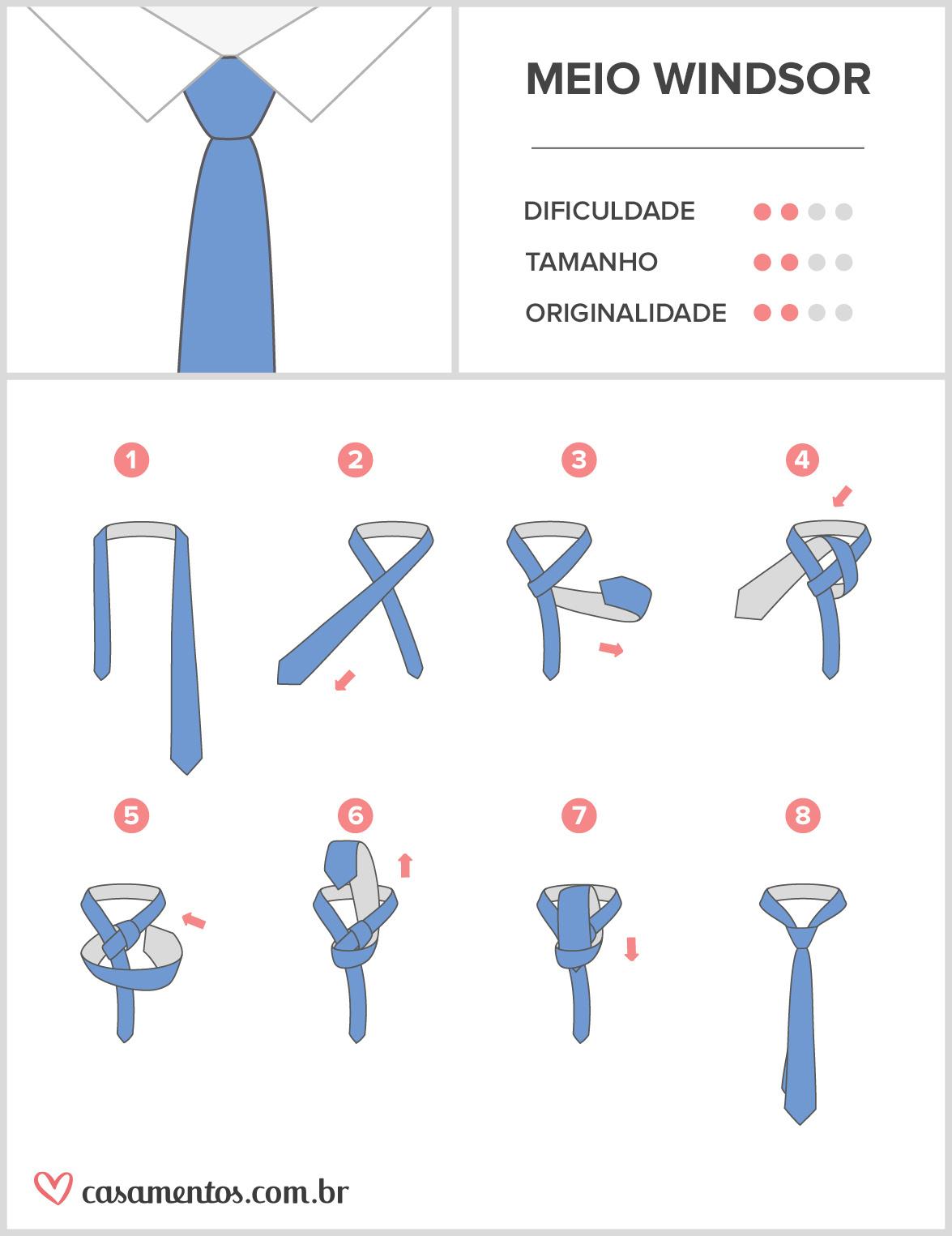 MEIO WINDSOR

DIFICULDADE

TAMANHO

ORIGINALIDADE

1

2

3

4

5

6

7

8

casamentos.com.br