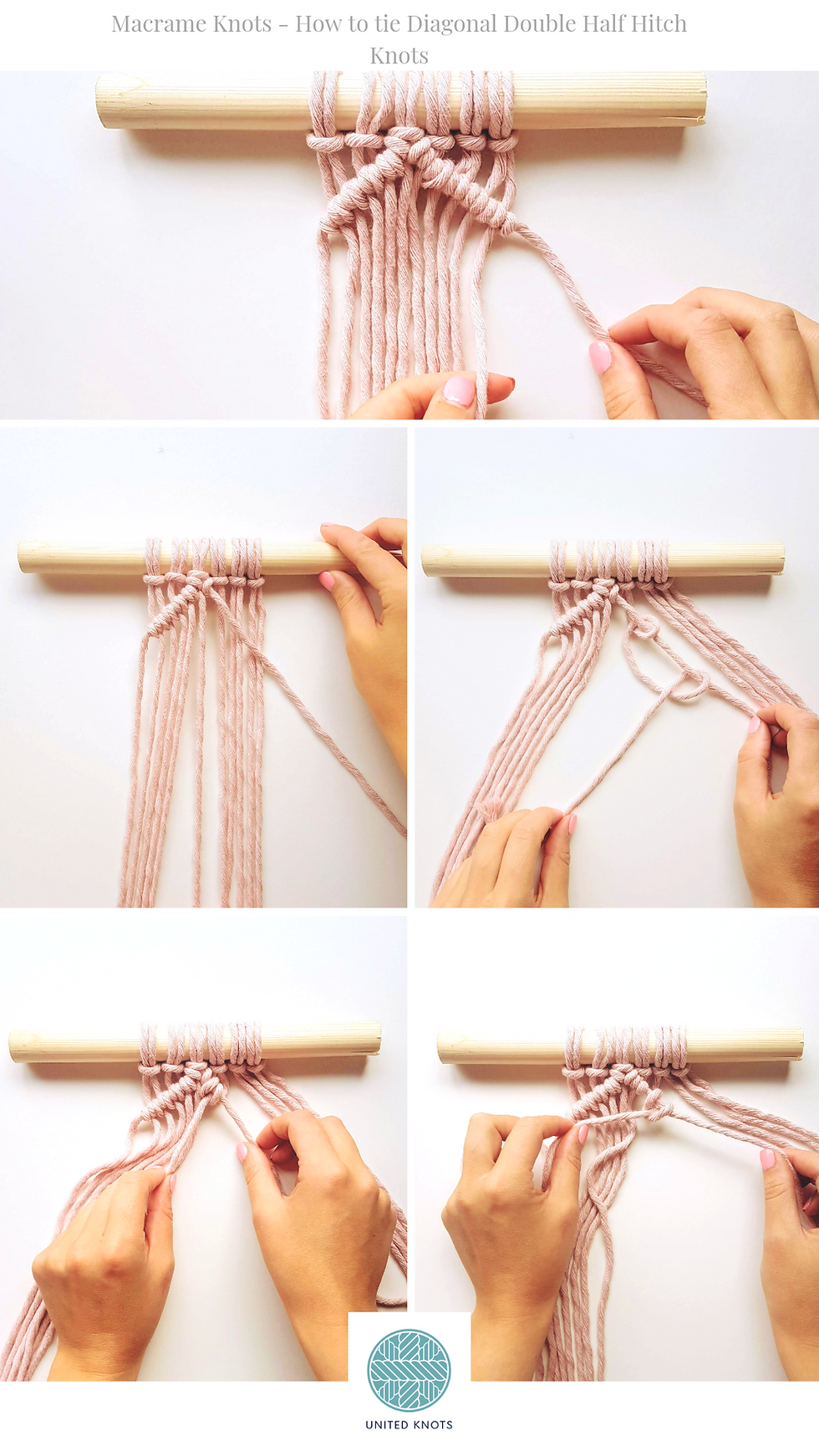 Macrame Knots - How to tie Diagonal Double Half Hitch Knots

UNITED KNOTS