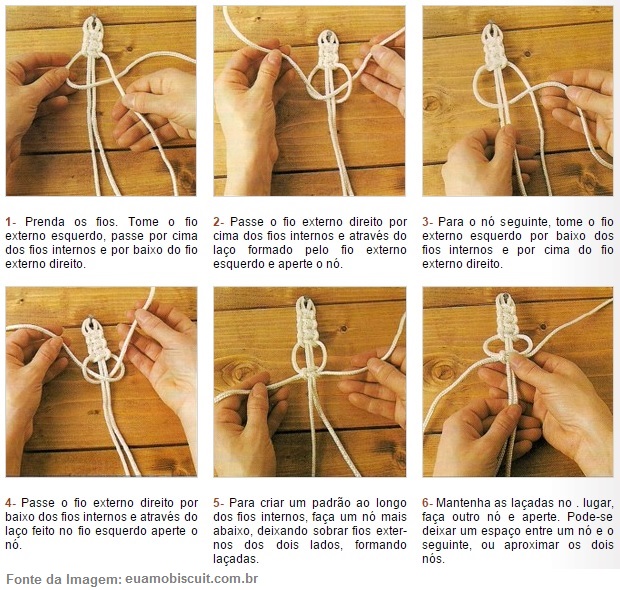 1- Prenda os fios. Tome o fio externo esquerdo, passe por cima dos fios internos e por baixo do fio externo direito.

2- Passe o fio externo direito por cima dos fios internos e através do laço formado pelo fio externo esquerdo e aperte o nó.

3- Para o nó seguinte, tome o fio externo esquerdo por baixo dos fios internos e por cima do fio externo direito.

4- Passe o fio externo direito por baixo dos fios internos e através do laço feito no fio esquerdo aperte o nó.

5- Para criar um padrão ao longo dos fios internos, faça um nó mais abaixo, deixando sobrar fios externos dos dois lados, formando laçadas.

6- Mantenha as laçadas no . lugar, faça outro nó e aperte. Pode-se deixar um espaço entre um nó e o seguinte, ou aproximar os dois nós.

Fonte da Imagem: euamobiscuit.com.br