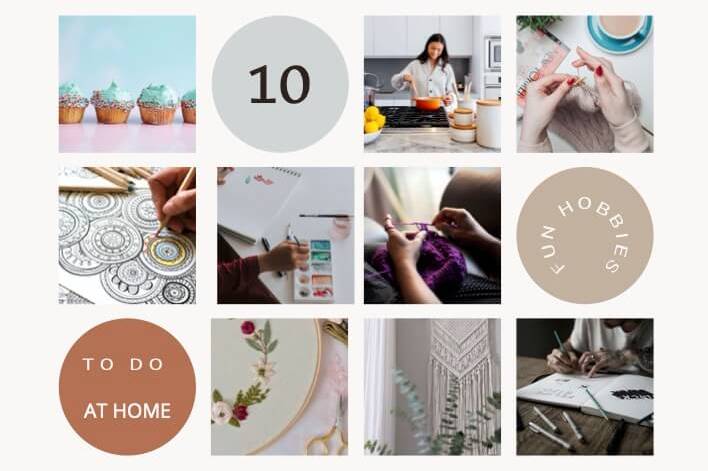 10

FUN HOBBIES

TO DO

AT HOME