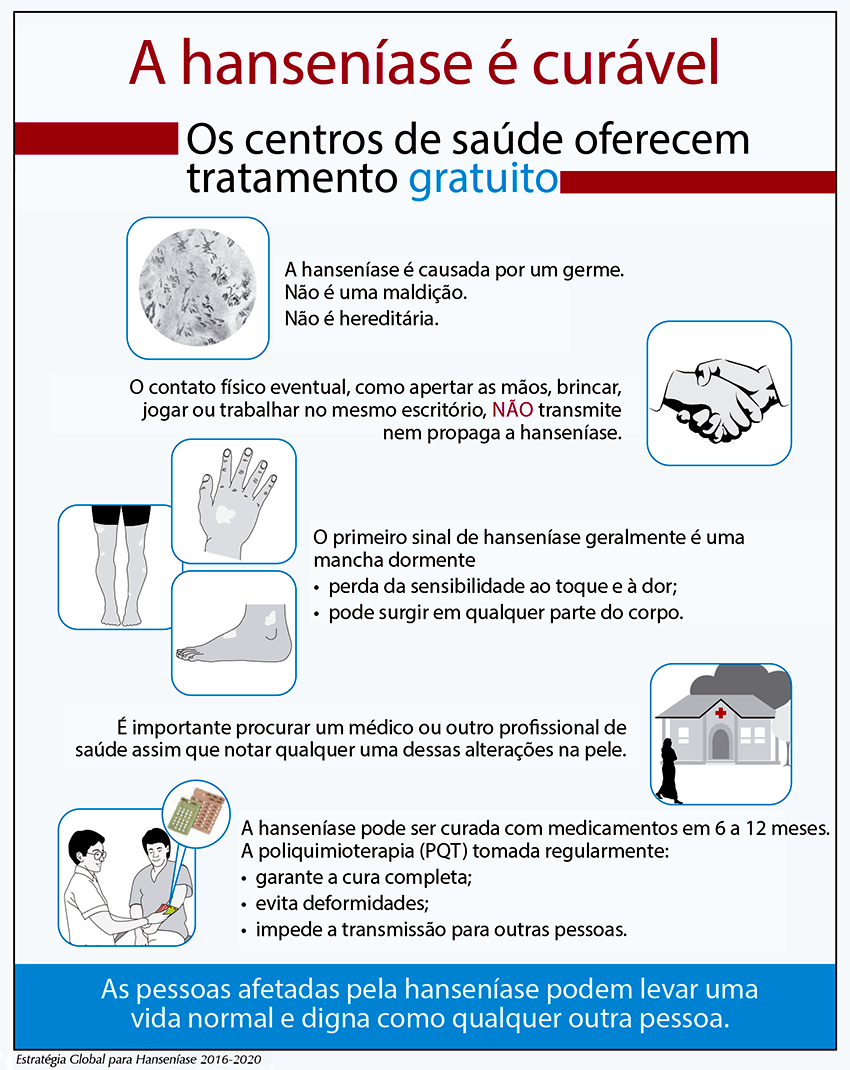 A hanseníase é curável

Os centros de saúde oferecem tratamento gratuito

A hanseníase é causada por um germe.
Não é uma maldição.
Não é hereditária.

O contato físico eventual, como apertar as mãos, brincar, jogar ou trabalhar no mesmo escritório, NÃO transmite nem propaga a hanseníase.

O primeiro sinal de hanseníase geralmente é uma mancha dormente
• perda da sensibilidade ao toque e à dor;
• pode surgir em qualquer parte do corpo.

É importante procurar um médico ou outro profissional de saúde assim que notar qualquer uma dessas alterações na pele.

A hanseníase pode ser curada com medicamentos em 6 a 12 meses.
A poliquimioterapia (PQT) tomada regularmente:
• garante a cura completa;
• evita deformidades;
• impede a transmissão para outras pessoas.

As pessoas afetadas pela hanseníase podem levar uma vida normal e digna como qualquer outra pessoa.

Estratégia Global para Hanseníase 2016-2020