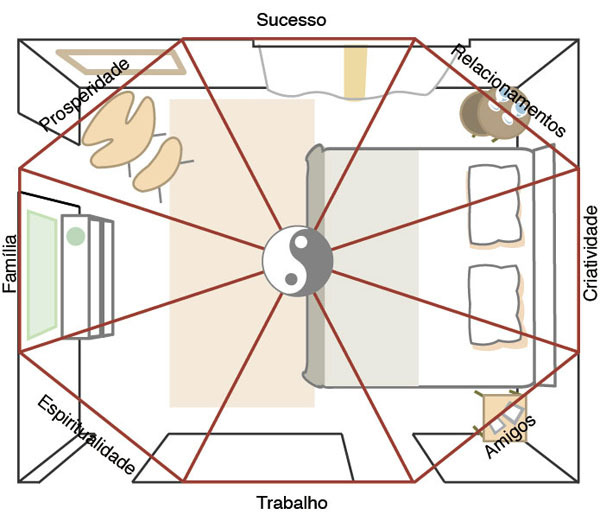 Sucesso

Prosperidade

Relacionamentos

Família

Criatividade

Espiritualidade

Amigos

Trabalho