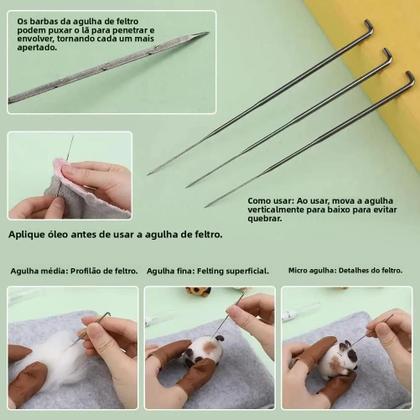 Os barbas da agulha de feltro podem puxar o lã para penetrar e envolver, tornando cada um mais apertado.

Como usar: Ao usar, mova a agulha verticalmente para baixo para evitar quebrar.

Aplique óleo antes de usar a agulha de feltro.

Agulha média: Profilão de feltro.

Agulha fina: Felting superficial.

Micro agulha: Detalhes do feltro.