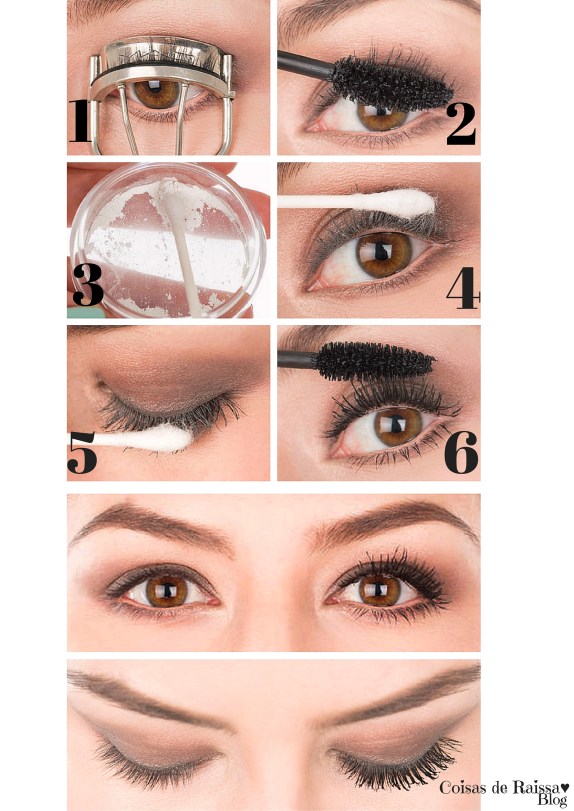 1
2
3
4
5
6
Coisas de Raissa♥
Blog