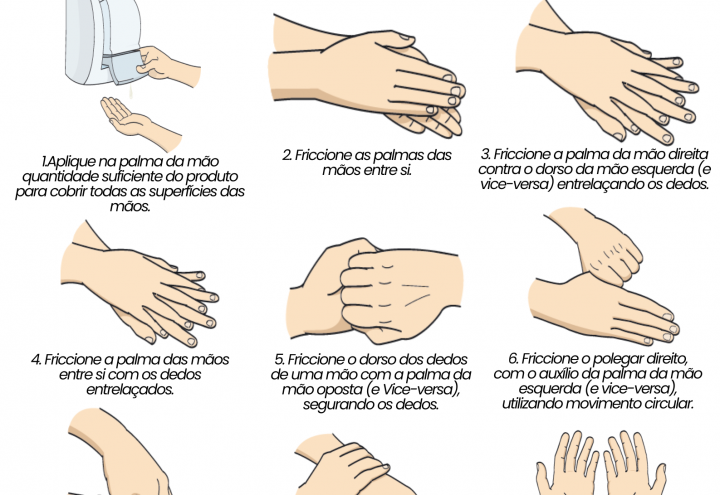 1.Aplique na palma da mão quantidade suficiente do produto para cobrir todas as superfícies das mãos.

2. Friccione as palmas das mãos entre si.

3. Friccione a palma da mão direita contra o dorso da mão esquerda (e vice-versa) entrelaçando os dedos.

4. Friccione a palma das mãos entre si com os dedos entrelaçados.

5. Friccione o dorso dos dedos de uma mão com a palma da mão oposta (e Vice-versa), segurando os dedos.

6. Friccione o polegar direito, com o auxílio da palma da mão esquerda (e vice-versa), utilizando movimento circular.