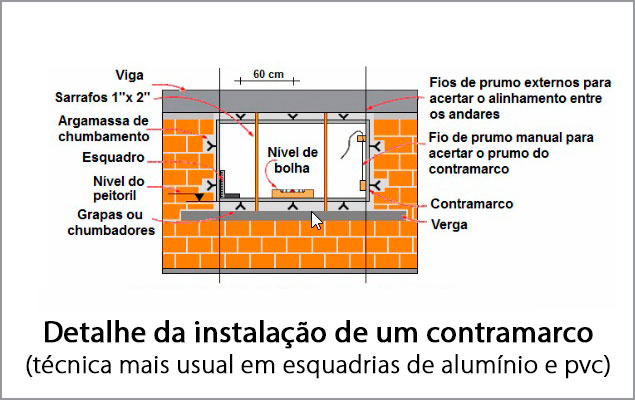 Viga

Sarrafos 1"x 2"

Argamassa de chumbamento

Esquadro

Nível do peitoril

Grapas ou chumbadores

60 cm

Nível de bolha

Fios de prumo externos para acertar o alinhamento entre os andares

Fio de prumo manual para acertar o prumo do contramarco

Contramarco

Verga

Detalhe da instalação de um contramarco
(técnica mais usual em esquadrias de alumínio e pvc)