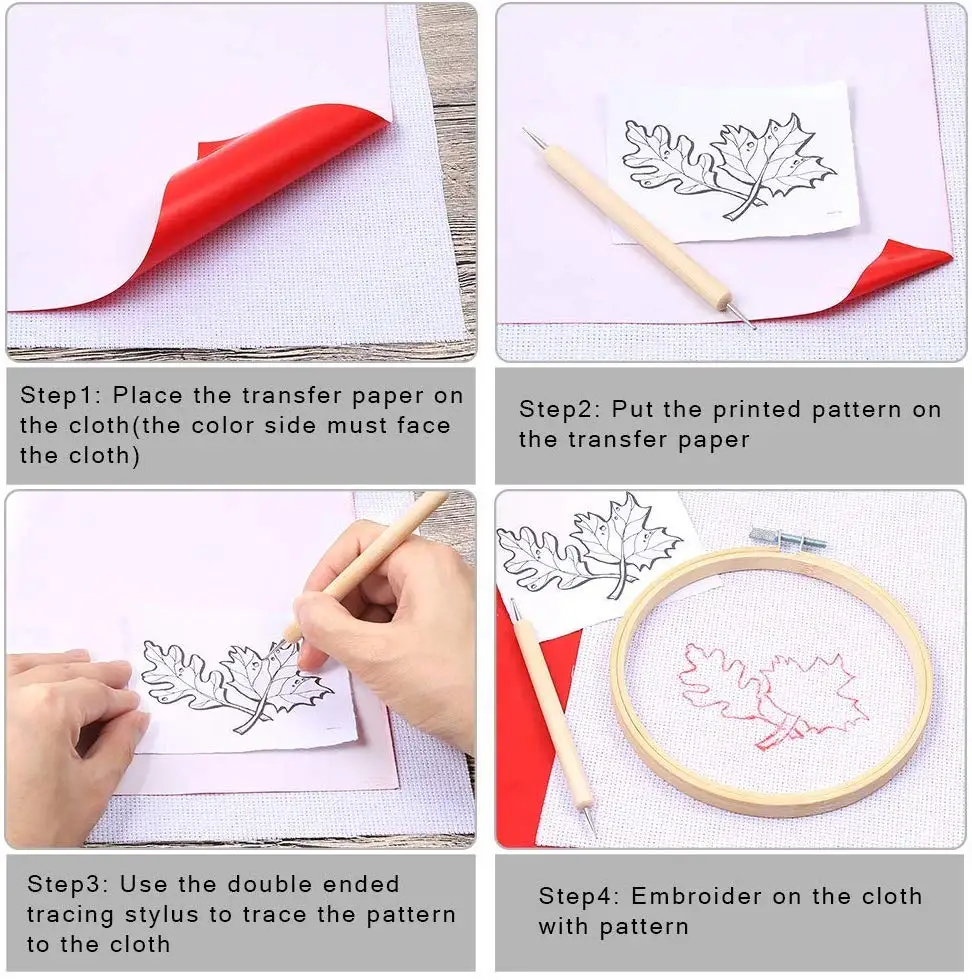 Step1: Place the transfer paper on the cloth(the color side must face the cloth)

Step2: Put the printed pattern on the transfer paper

Step3: Use the double ended tracing stylus to trace the pattern to the cloth

Step4: Embroider on the cloth with pattern