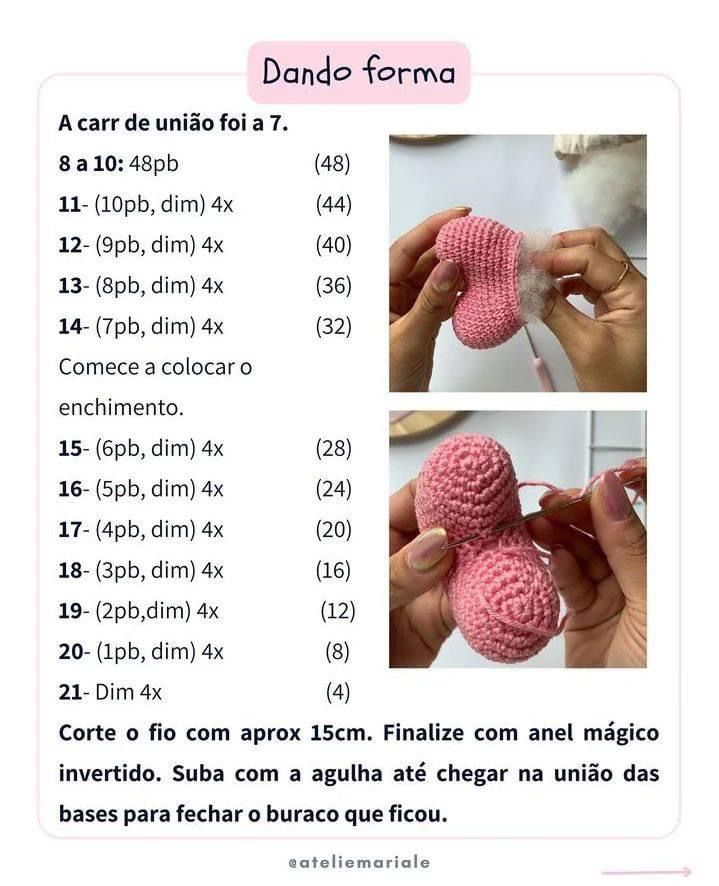 Dando forma

A carr de união foi a 7.

8 a 10: 48pb (48)
11- (10pb, dim) 4x (44)
12- (9pb, dim) 4x (40)
13- (8pb, dim) 4x (36)
14- (7pb, dim) 4x (32)
Comece a colocar o enchimento.
15- (6pb, dim) 4x (28)
16- (5pb, dim) 4x (24)
17- (4pb, dim) 4x (20)
18- (3pb, dim) 4x (16)
19- (2pb,dim) 4x (12)
20- (1pb, dim) 4x (8)
21- Dim 4x (4)

Corte o fio com aprox 15cm. Finalize com anel mágico invertido. Suba com a agulha até chegar na união das bases para fechar o buraco que ficou.

@ateliemariale