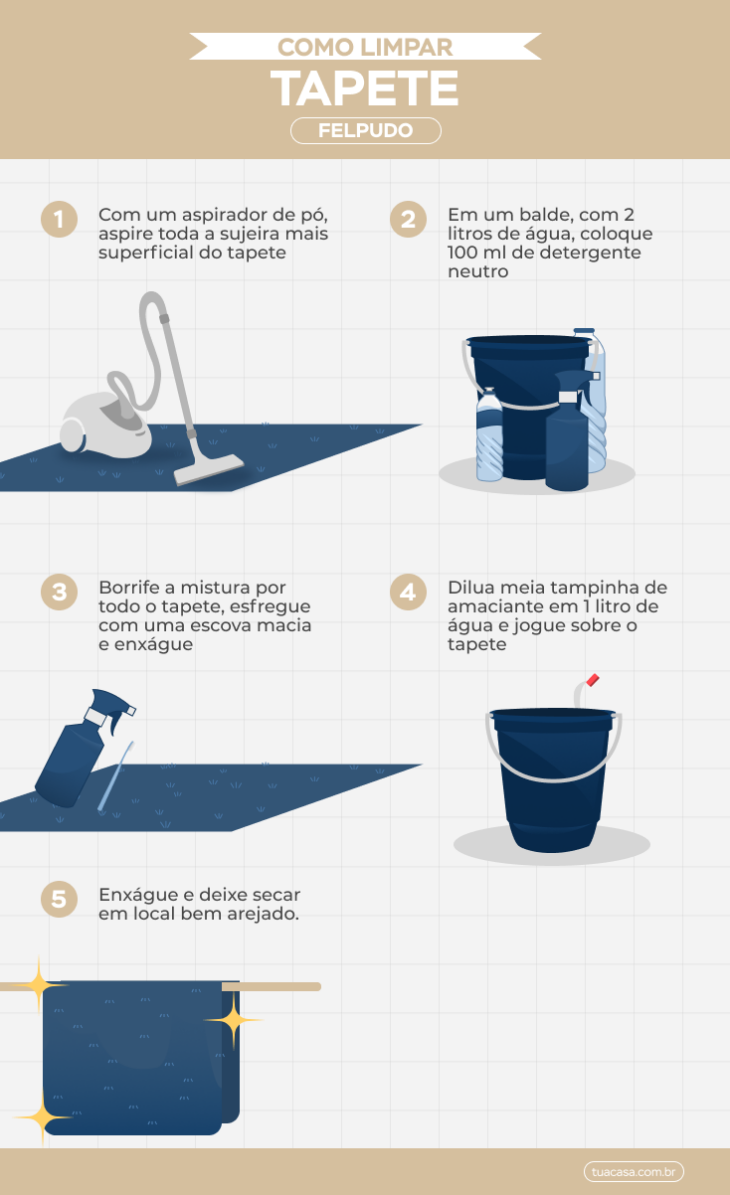 COMO LIMPAR
TAPETE
FELPUDO

1
Com um aspirador de pó, aspire toda a sujeira mais superficial do tapete

2
Em um balde, com 2 litros de água, coloque 100 ml de detergente neutro

3
Borrife a mistura por todo o tapete, esfregue com uma escova macia e enxágue

4
Dilua meia tampinha de amaciante em 1 litro de água e jogue sobre o tapete

5
Enxágue e deixe secar em local bem arejado.

tuacasa.com.br