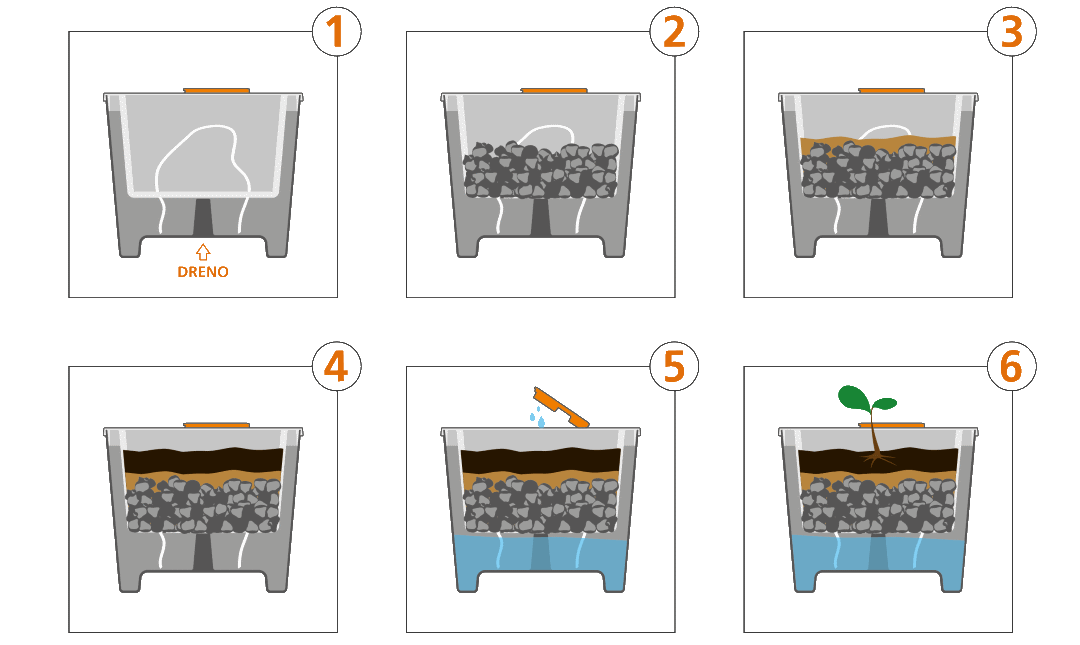 1

DRENO

2

3

4

5

6