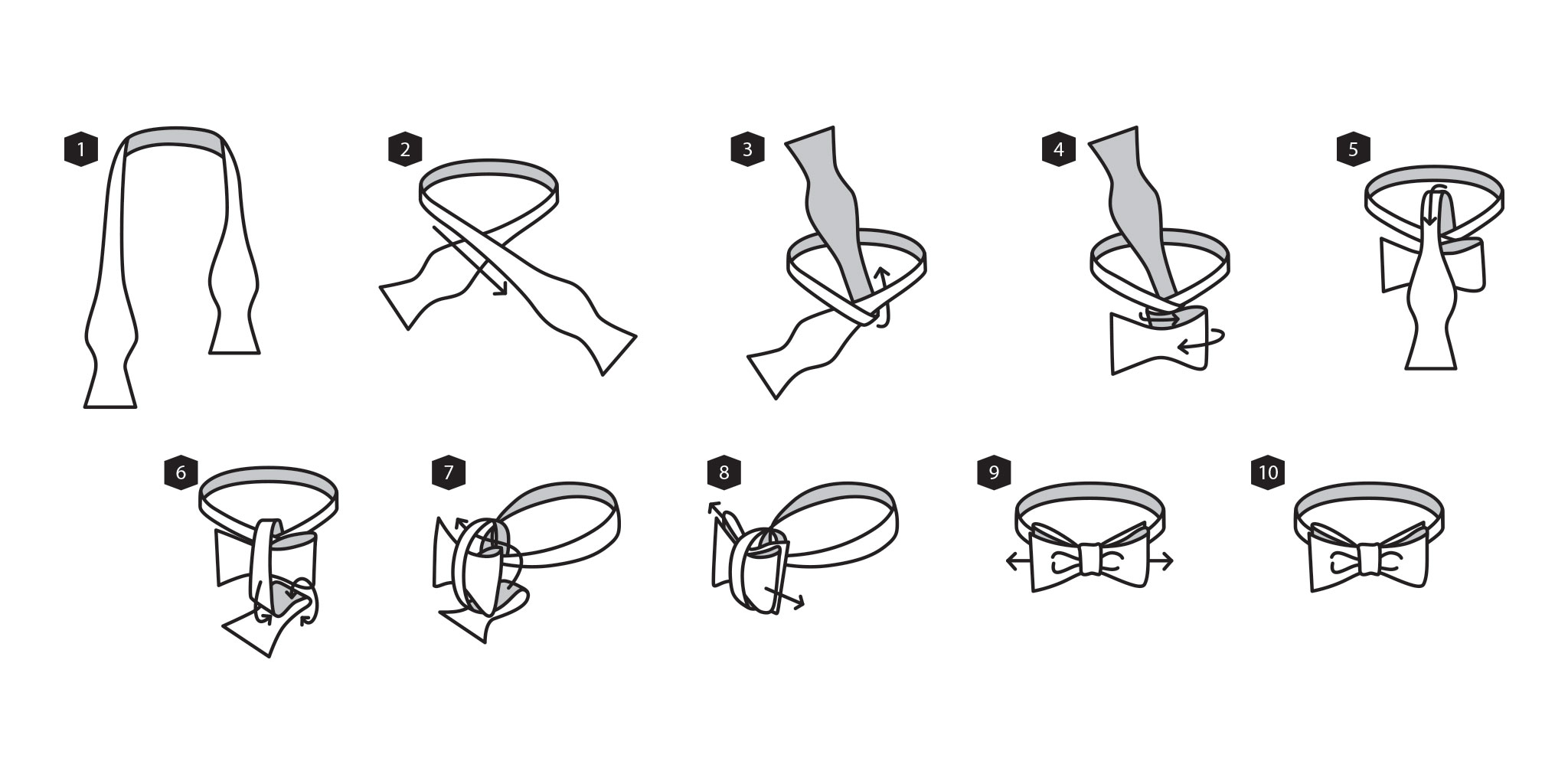 1
2
3
4
5
6
7
8
9
10