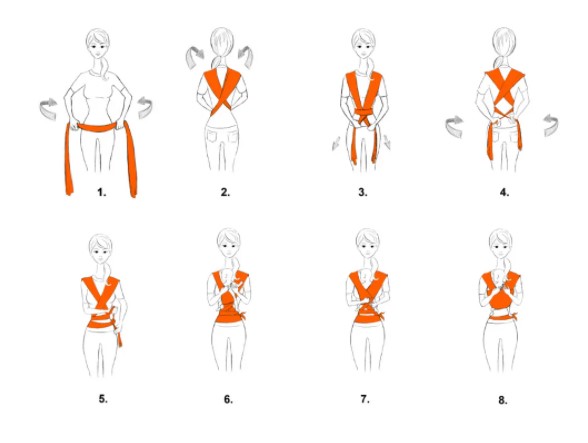 1.

2.

3.

4.

5.

6.

7.

8.