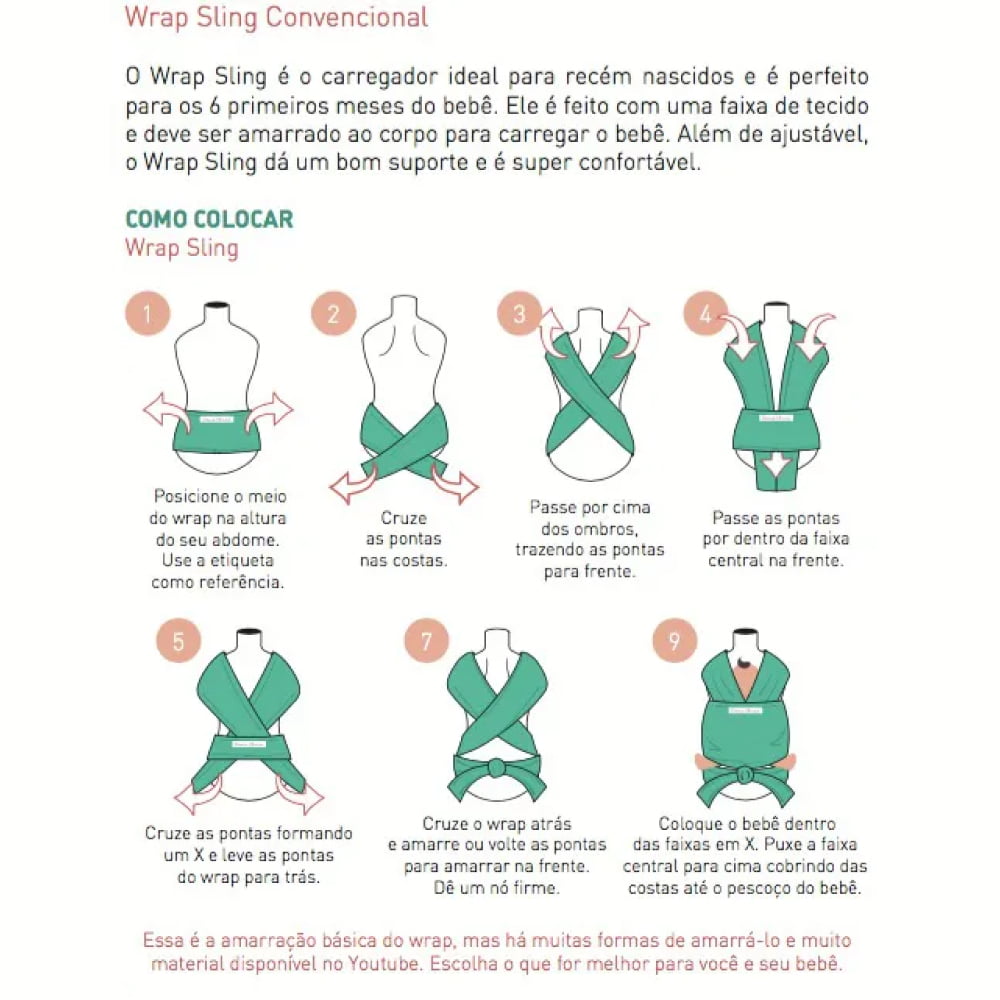 Wrap Sling Convencional

O Wrap Sling é o carregador ideal para recém nascidos e é perfeito para os 6 primeiros meses do bebê. Ele é feito com uma faixa de tecido e deve ser amarrado ao corpo para carregar o bebê. Além de ajustável, o Wrap Sling dá um bom suporte e é super confortável.

COMO COLOCAR
Wrap Sling

1

Posicione o meio do wrap na altura do seu abdome. Use a etiqueta como referência.

2

Cruze as pontas nas costas.

3

Passe por cima dos ombros, trazendo as pontas para frente.

4

Passe as pontas por dentro da faixa central na frente.

5

Cruze as pontas formando um X e leve as pontas do wrap para trás.

7

Cruze o wrap atrás e amarre ou volte as pontas para amarrar na frente. Dê um nó firme.

9

Coloque o bebê dentro das faixas em X. Puxe a faixa central para cima cobrindo das costas até o pescoço do bebê.

Essa é a amarração básica do wrap, mas há muitas formas de amarrá-lo e muito material disponível no Youtube. Escolha o que for melhor para você e seu bebê.