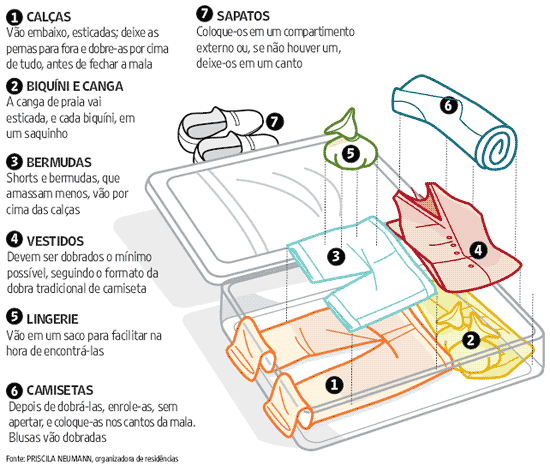 1 CALÇAS
Vão embaixo, esticadas; deixe as pernas para fora e dobre-as por cima de tudo, antes de fechar a mala

2 BIQUÍNI E CANGA
A canga de praia vai esticada, e cada biquíni, em um saquinho

3 BERMUDAS
Shorts e bermudas, que amassam menos, vão por cima das calças

4 VESTIDOS
Devem ser dobrados o mínimo possível, seguindo o formato da dobra tradicional de camiseta

5 LINGERIE
Vão em um saco para facilitar na hora de encontrá-las

6 CAMISETAS
Depois de dobrá-las, enrole-as, sem apertar, e coloque-as nos cantos da mala. Blusas vão dobradas

7 SAPATOS
Coloque-os em um compartimento externo ou, se não houver um, deixe-os em um canto

7

5

6

3

4

2

1

Fonte: PRISCILA NEUMANN, organizadora de residências