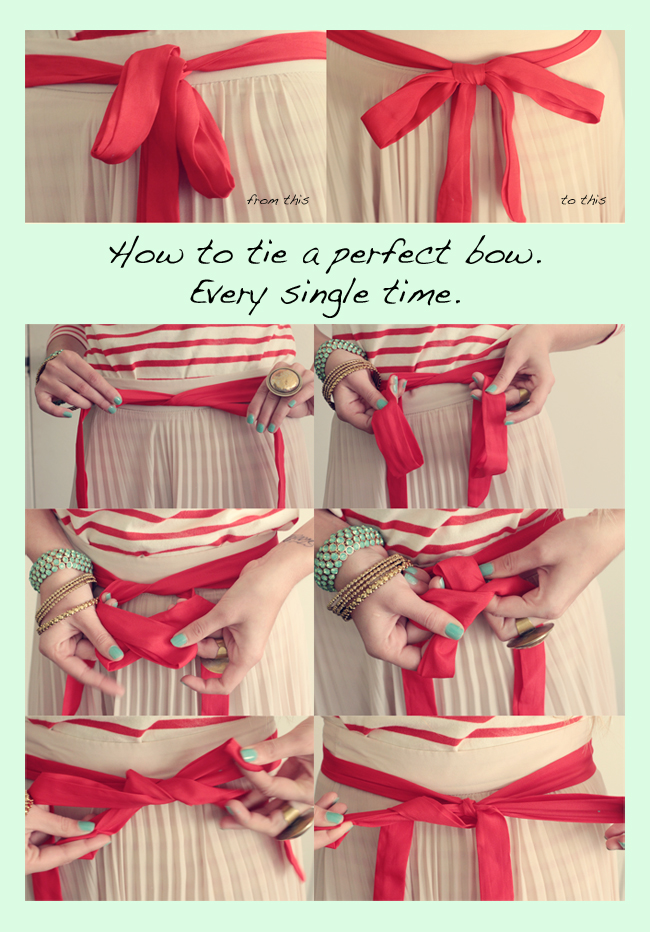 from this

to this

How to tie a perfect bow.
Every single time.