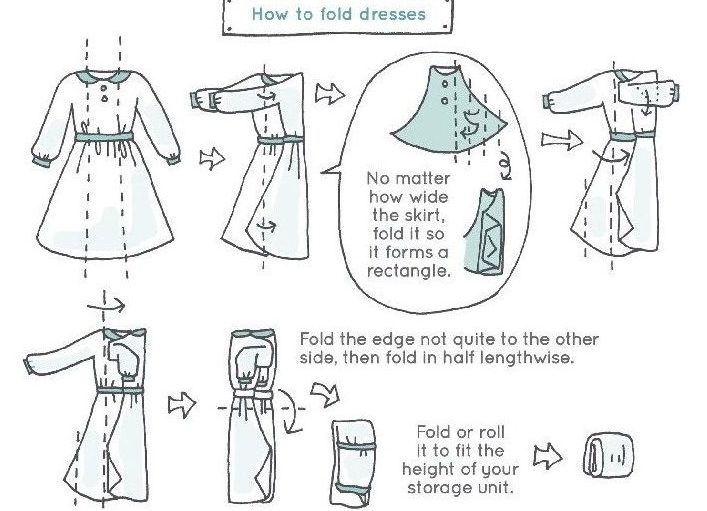 How to fold dresses

No matter how wide the skirt, fold it so it forms a rectangle.

Fold the edge not quite to the other side, then fold in half lengthwise.

Fold or roll it to fit the height of your storage unit.