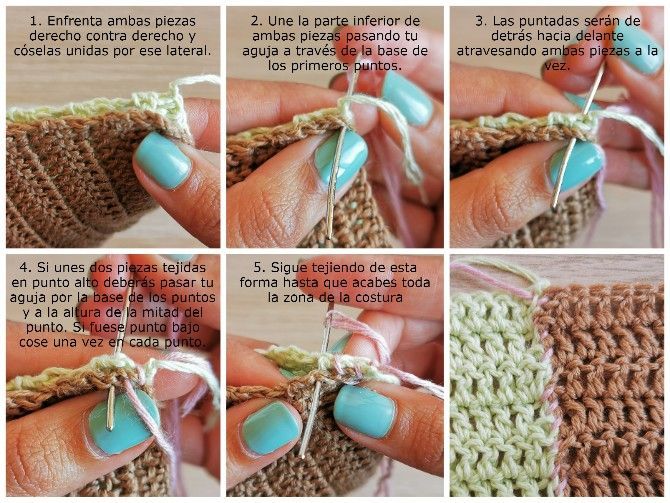 1. Enfrenta ambas piezas derecho contra derecho y cóselas unidas por ese lateral.

2. Une la parte inferior de ambas piezas pasando tu aguja a través de la base de los primeros puntos.

3. Las puntadas serán de detrás hacia delante atravesando ambas piezas a la vez.

4. Si unes dos piezas tejidas en punto alto deberás pasar tu aguja por la base de los puntos y a la altura de la mitad del punto. Si fuese punto bajo cose una vez en cada punto.

5. Sigue tejiendo de esta forma hasta que acabes toda la zona de la costura