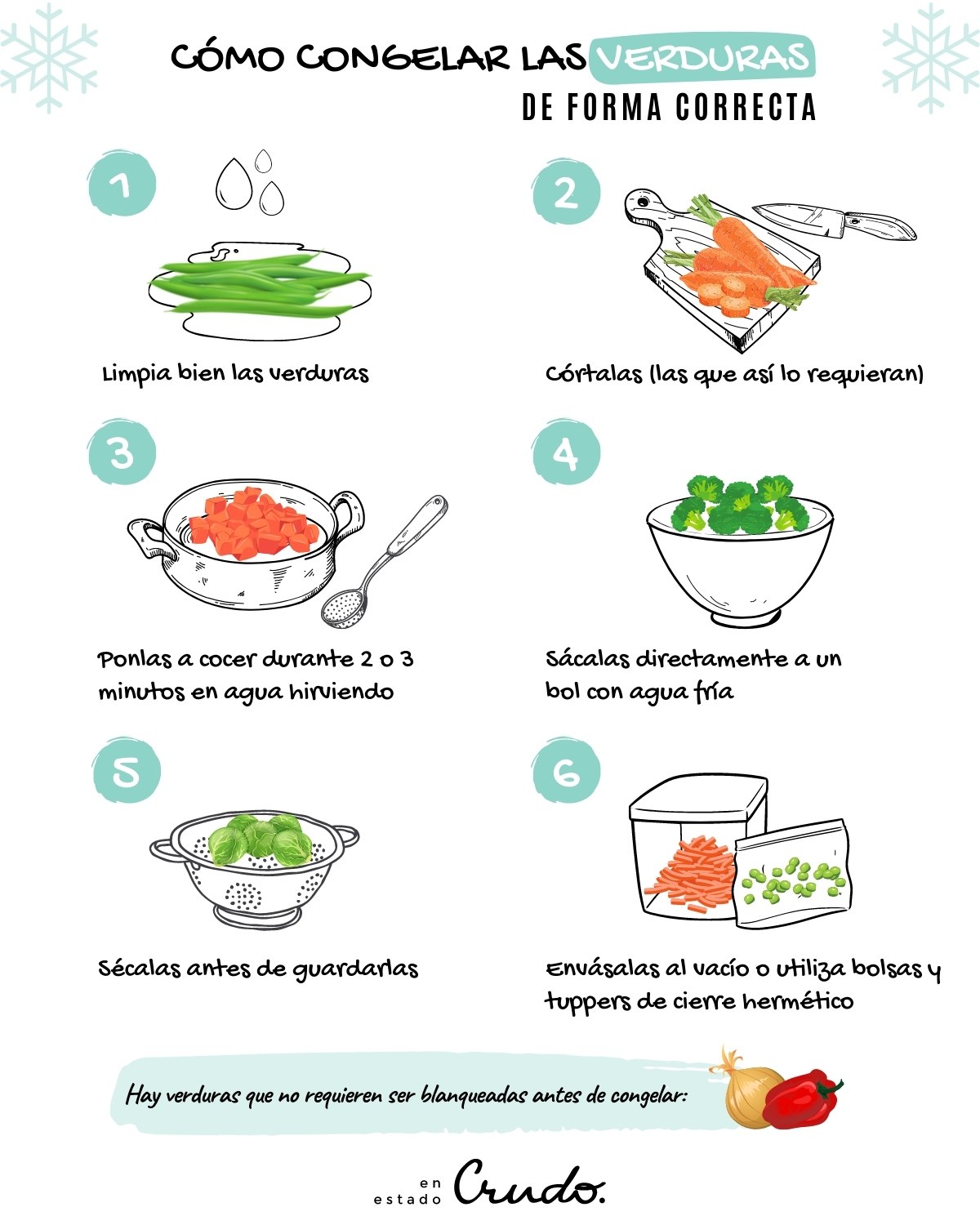 CÓMO CONGELAR LAS VERDURAS
DE FORMA CORRECTA

1
Limpia bien las verduras

2
Córtalas (las que así lo requieran)

3
Ponlas a cocer durante 2 o 3 minutos en agua hirviendo

4
Sácalas directamente a un bol con agua fría

5
Sécalas antes de guardarlas

6
Envásalas al vacío o utiliza bolsas y tuppers de cierre hermético

Hay verduras que no requieren ser blanqueadas antes de congelar:

en estado Crudo.