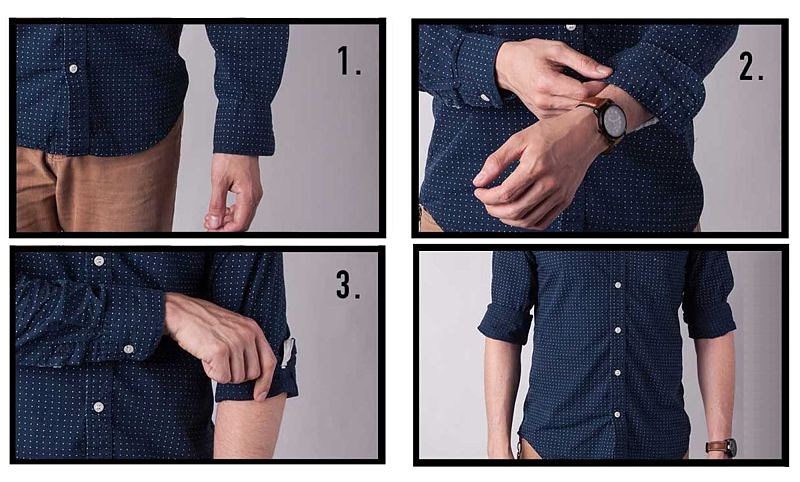 1.

2.

3.