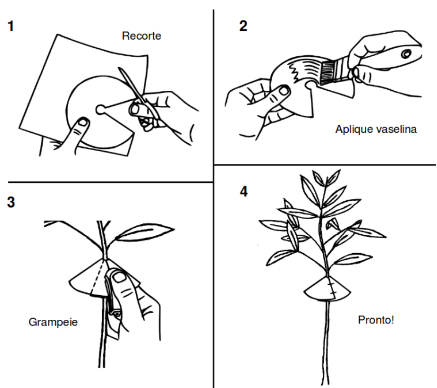 1

Recorte

2

Aplique vaselina

3

Grampeie

4

Pronto!