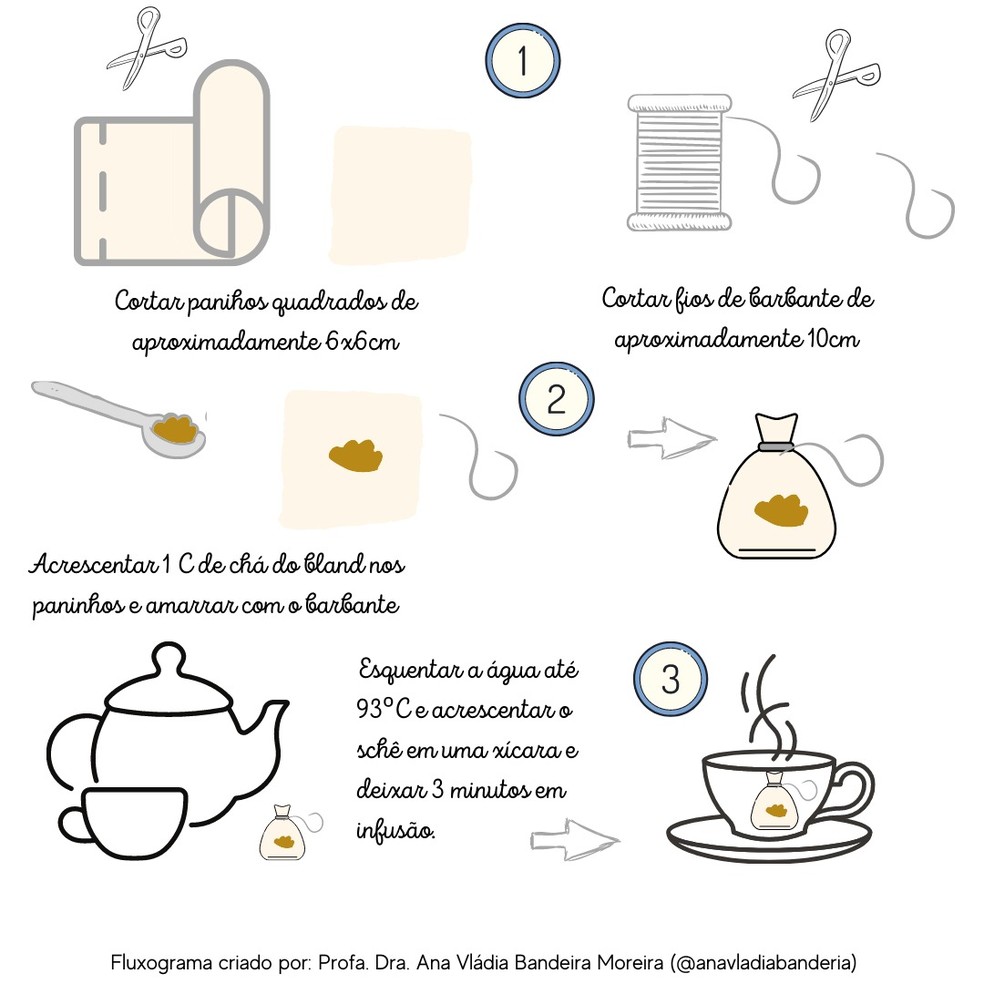 1

Cortar panihos quadrados de aproximadamente 6x6cm

Cortar fios de barbante de aproximadamente 10cm

2

Acrescentar 1 C de chá do bland nos paninhos e amarrar com o barbante

Esquentar a água até 93°C e acrescentar o schê em uma xícara e deixar 3 minutos em infusão.

3

Fluxograma criado por: Profa. Dra. Ana Vládia Bandeira Moreira (@anavladiabanderia)