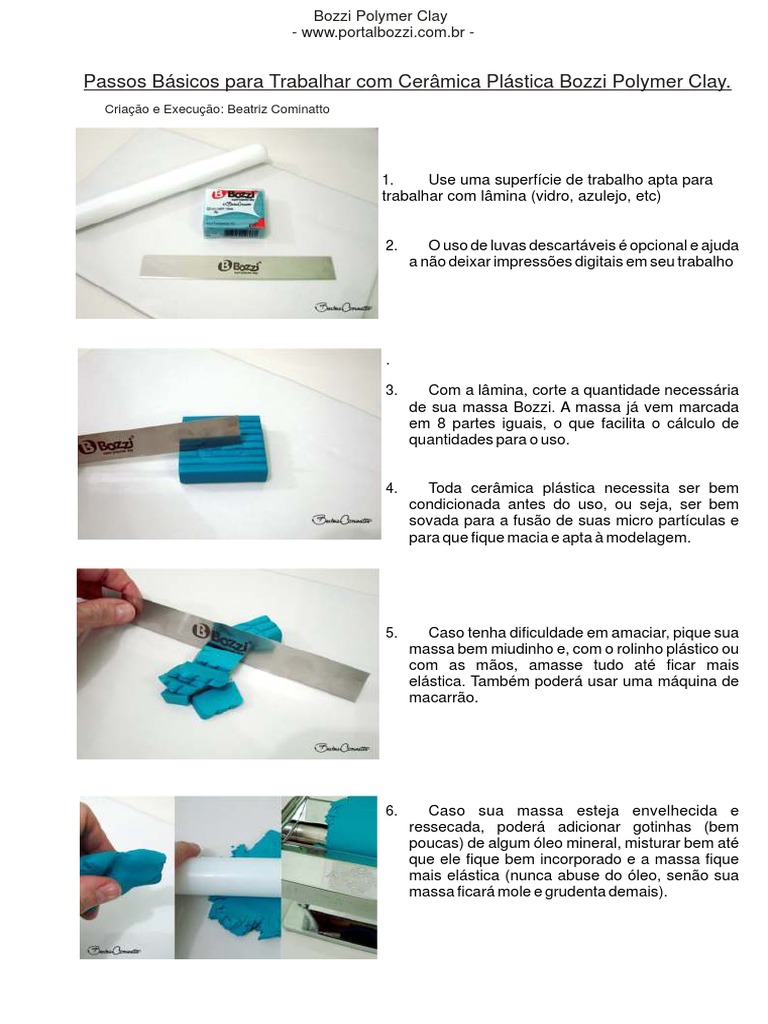 Bozzi Polymer Clay
- www.portalbozzi.com.br -

Passos Básicos para Trabalhar com Cerâmica Plástica Bozzi Polymer Clay.

Criação e Execução: Beatriz Cominatto

Bozzi

Bozzi

Beatriz Cominatto

1. Use uma superfície de trabalho apta para trabalhar com lâmina (vidro, azulejo, etc)

2. O uso de luvas descartáveis é opcional e ajuda a não deixar impressões digitais em seu trabalho

Bozzi

Beatriz Cominatto

.

3. Com a lâmina, corte a quantidade necessária de sua massa Bozzi. A massa já vem marcada em 8 partes iguais, o que facilita o cálculo de quantidades para o uso.

4. Toda cerâmica plástica necessita ser bem condicionada antes do uso, ou seja, ser bem sovada para a fusão de suas micro partículas e para que fique macia e apta à modelagem.

Bozzi

Beatriz Cominatto

5. Caso tenha dificuldade em amaciar, pique sua massa bem miudinho e, com o rolinho plástico ou com as mãos, amasse tudo até ficar mais elástica. Também poderá usar uma máquina de macarrão.

Beatriz Cominatto

6. Caso sua massa esteja envelhecida e ressecada, poderá adicionar gotinhas (bem poucas) de algum óleo mineral, misturar bem até que ele fique bem incorporado e a massa fique mais elástica (nunca abuse do óleo, senão sua massa ficará mole e grudenta demais).