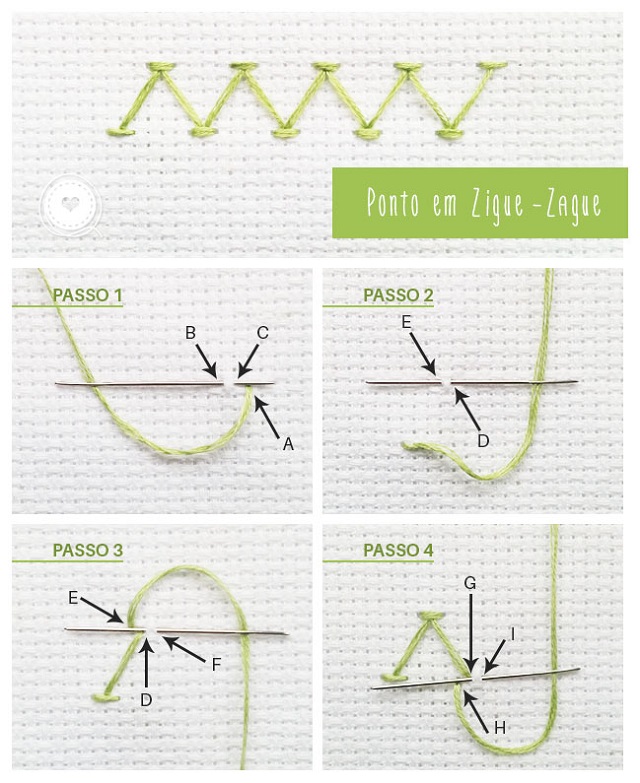 Ponto em Zigue-Zague

PASSO 1

B C A

PASSO 2

E D

PASSO 3

E F D

PASSO 4

G I H