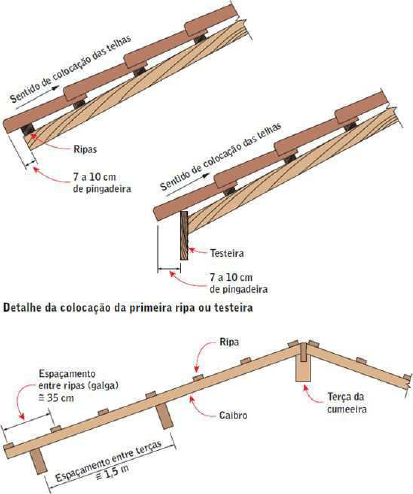 Sentido de colocação das telhas

Ripas

7 a 10 cm de pingadeira

Sentido de colocação das telhas

Testeira

7 a 10 cm de pingadeira

Detalhe da colocação da primeira ripa ou testeira

Ripa

Espaçamento entre ripas (galga) $\cong$ 35 cm

Caibro

Terça da cumeeira

Espaçamento entre terças $\cong$ 1,5 m