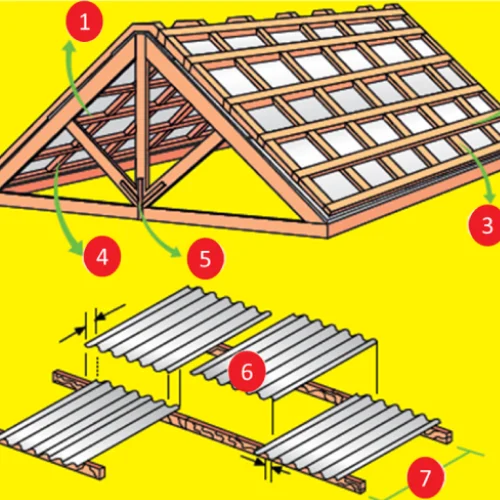 1
3
4
5
6
7