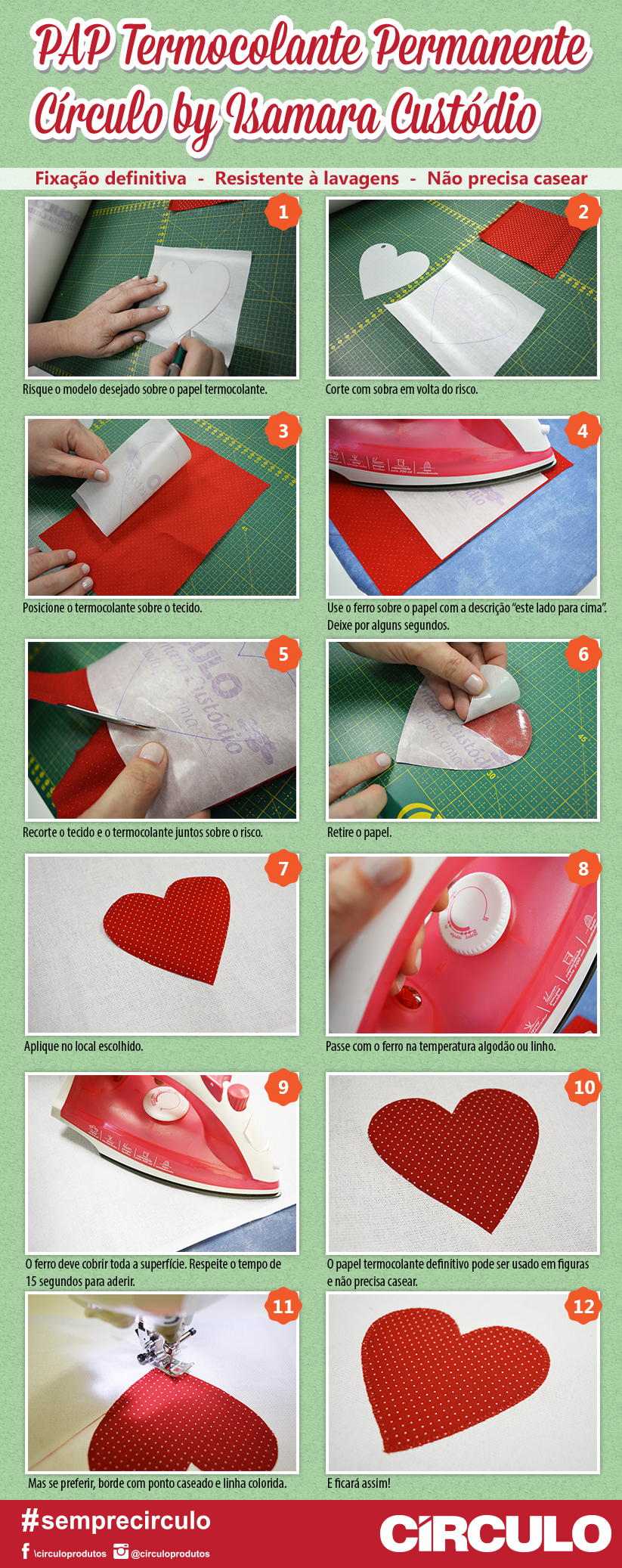 PAP Termocolante Permanente
Círculo by Isamara Custódio

Fixação definitiva - Resistente à lavagens - Não precisa casear

1
Risque o modelo desejado sobre o papel termocolante.

2
Corte com sobra em volta do risco.

3
Posicione o termocolante sobre o tecido.

4
Use o ferro sobre o papel com a descrição "este lado para cima". Deixe por alguns segundos.

5
Recorte o tecido e o termocolante juntos sobre o risco.

6
Retire o papel.

7
Aplique no local escolhido.

8
Passe com o ferro na temperatura algodão ou linho.

9
O ferro deve cobrir toda a superfície. Respeite o tempo de 15 segundos para aderir.

10
O papel termocolante definitivo pode ser usado em figuras e não precisa casear.

11
Mas se preferir, borde com ponto caseado e linha colorida.

12
E ficará assim!

#semprecirculo
\circuloprodutos @circuloprodutos
CÍRCULO