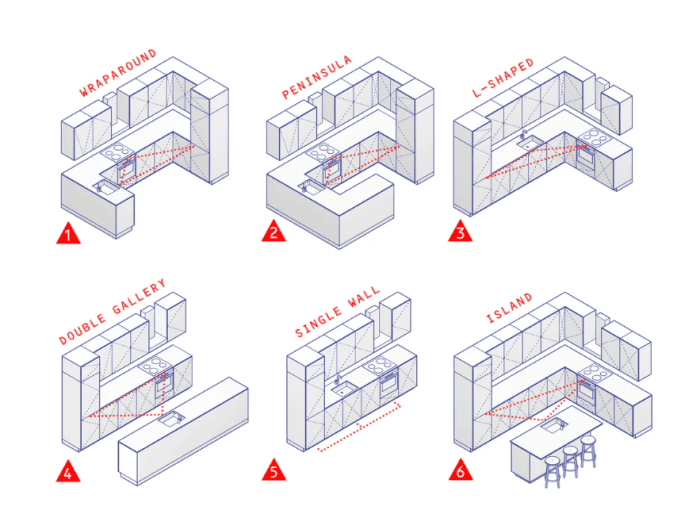 WRAPAROUND
1
PENINSULA
2
L-SHAPED
3
DOUBLE GALLERY
4
SINGLE WALL
5
ISLAND
6