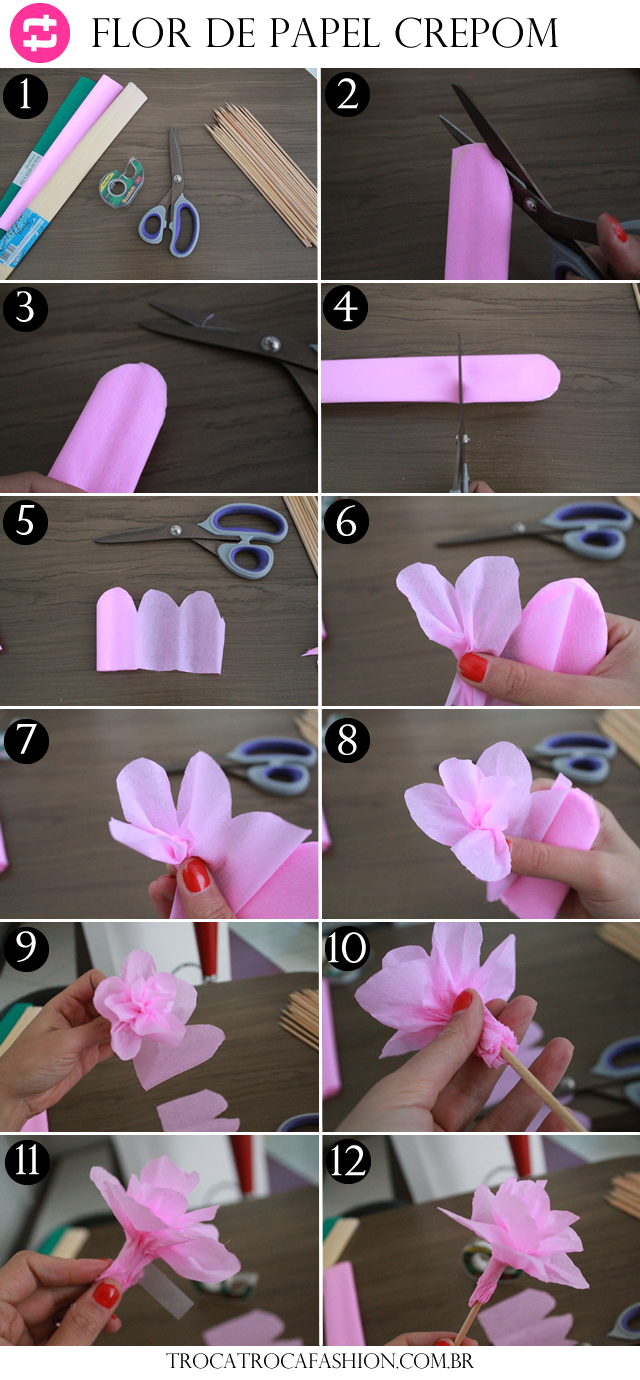 FLOR DE PAPEL CREPOM

1

2

3

4

5

6

7

8

9

10

11

12

TROCATROCAFASHION.COM.BR