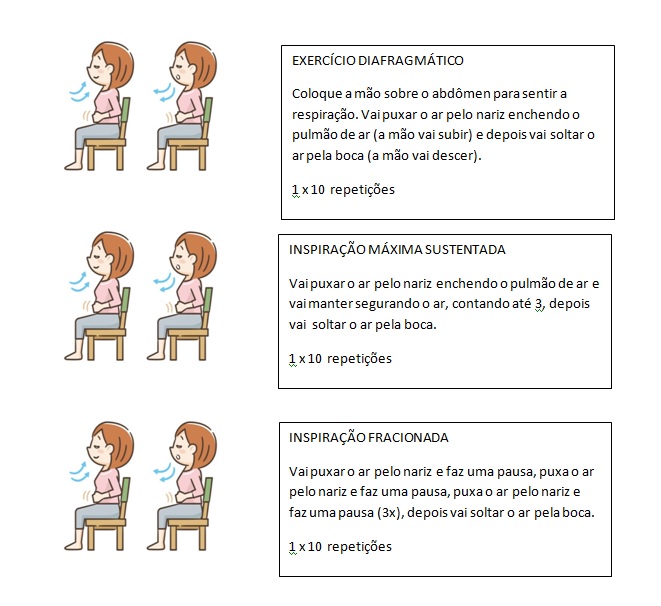 EXERCÍCIO DIAFRAGMÁTICO

Coloque a mão sobre o abdômen para sentir a respiração. Vai puxar o ar pelo nariz enchendo o pulmão de ar (a mão vai subir) e depois vai soltar o ar pela boca (a mão vai descer).

1 x 10 repetições

INSPIRAÇÃO MÁXIMA SUSTENTADA

Vai puxar o ar pelo nariz enchendo o pulmão de ar e vai manter segurando o ar, contando até 3, depois vai soltar o ar pela boca.

1 x 10 repetições

INSPIRAÇÃO FRACIONADA

Vai puxar o ar pelo nariz e faz uma pausa, puxa o ar pelo nariz e faz uma pausa, puxa o ar pelo nariz e faz uma pausa (3x), depois vai soltar o ar pela boca.

1 x 10 repetições