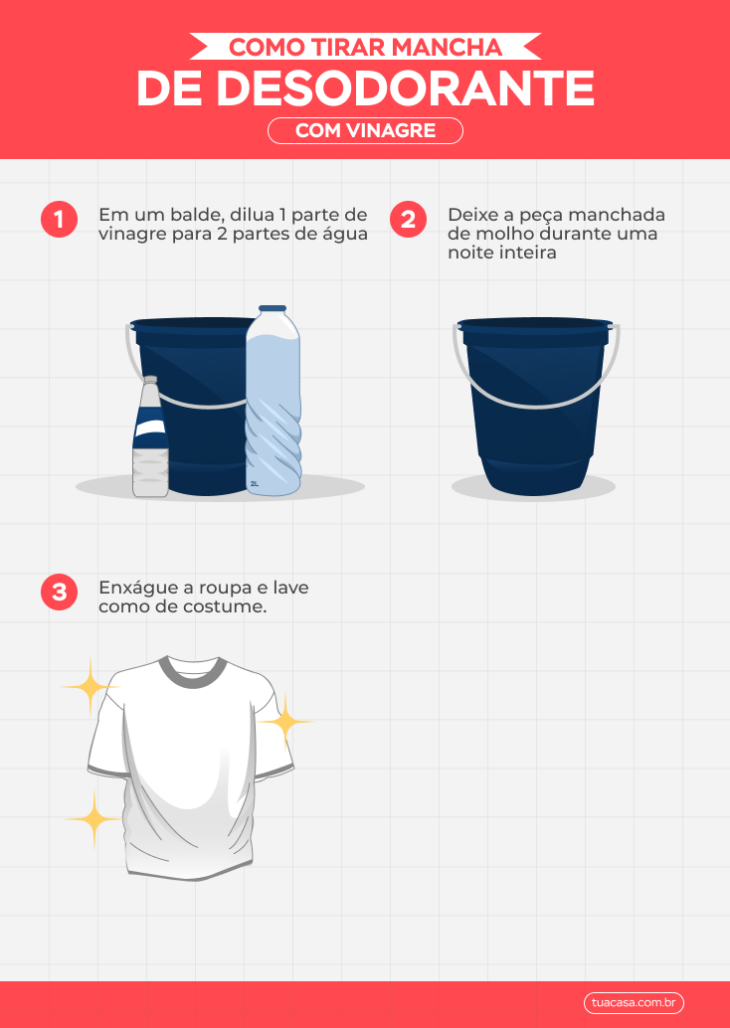 COMO TIRAR MANCHA
DE DESODORANTE
COM VINAGRE

1 Em um balde, dilua 1 parte de vinagre para 2 partes de água

2 Deixe a peça manchada de molho durante uma noite inteira

3 Enxágue a roupa e lave como de costume.

tuacasa.com.br