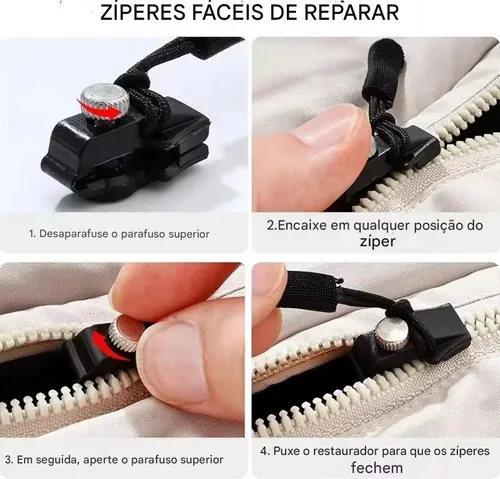 ZÍPERES FÁCEIS DE REPARAR

1. Desaparafuse o parafuso superior

2.Encaixe em qualquer posição do zíper

3. Em seguida, aperte o parafuso superior

4. Puxe o restaurador para que os zíperes fechem