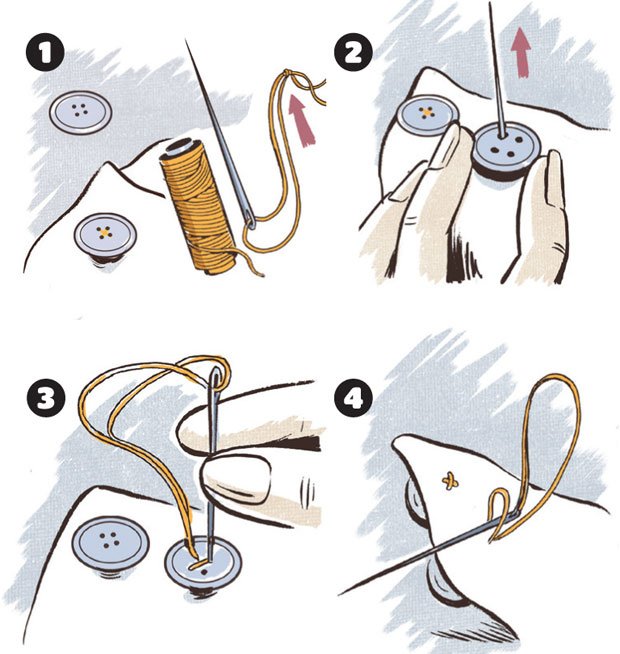 1

2

3

4