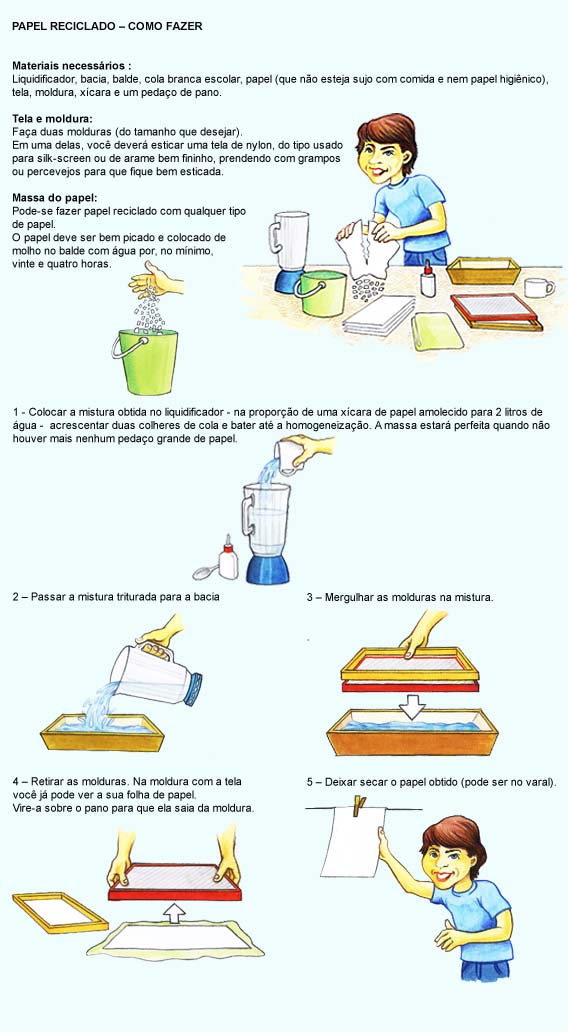 PAPEL RECICLADO – COMO FAZER

Materiais necessários :
Liquidificador, bacia, balde, cola branca escolar, papel (que não esteja sujo com comida e nem papel higiênico), tela, moldura, xícara e um pedaço de pano.

Tela e moldura:
Faça duas molduras (do tamanho que desejar).
Em uma delas, você deverá esticar uma tela de nylon, do tipo usado para silk-screen ou de arame bem fininho, prendendo com grampos ou percevejos para que fique bem esticada.

Massa do papel:
Pode-se fazer papel reciclado com qualquer tipo de papel.
O papel deve ser bem picado e colocado de molho no balde com água por, no mínimo, vinte e quatro horas.

1 - Colocar a mistura obtida no liquidificador - na proporção de uma xícara de papel amolecido para 2 litros de água - acrescentar duas colheres de cola e bater até a homogeneização. A massa estará perfeita quando não houver mais nenhum pedaço grande de papel.

2 – Passar a mistura triturada para a bacia

3 – Mergulhar as molduras na mistura.

4 – Retirar as molduras. Na moldura com a tela você já pode ver a sua folha de papel.
Vire-a sobre o pano para que ela saia da moldura.

5 – Deixar secar o papel obtido (pode ser no varal).