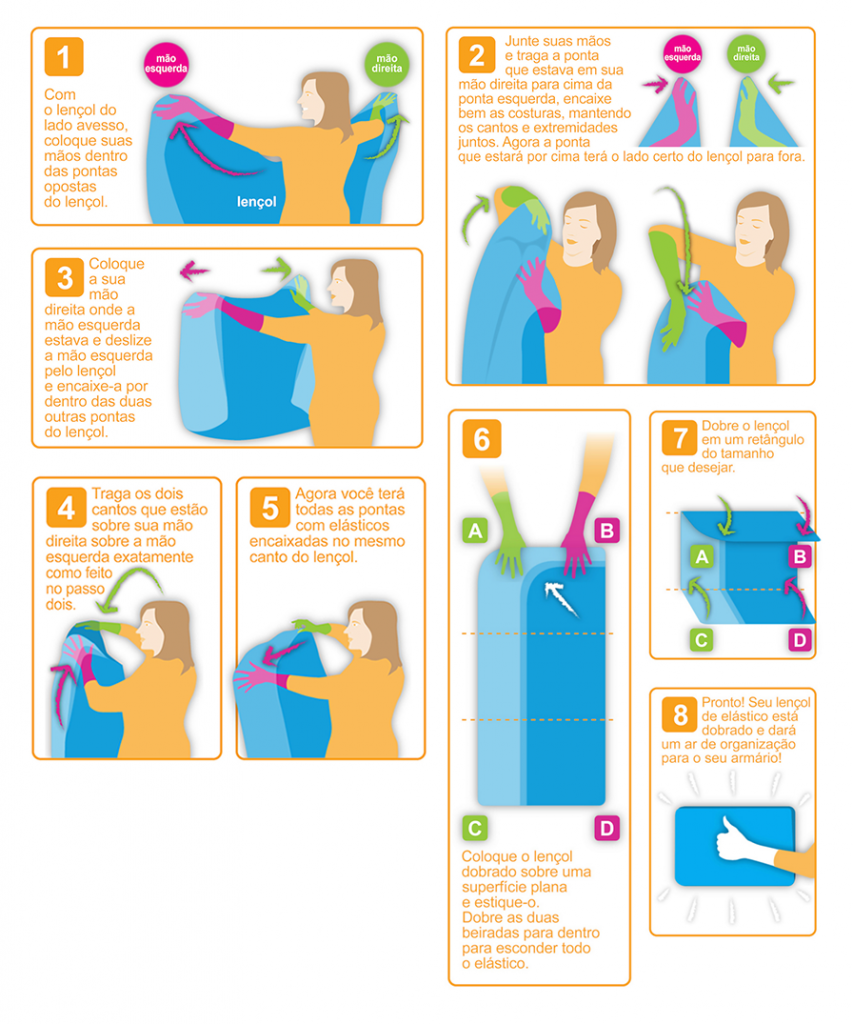 1

mão esquerda

mão direita

Com o lençol do lado avesso, coloque suas mãos dentro das pontas opostas do lençol.

lençol

2

Junte suas mãos e traga a ponta que estava em sua mão direita para cima da ponta esquerda, encaixe bem as costuras, mantendo os cantos e extremidades juntos. Agora a ponta que estará por cima terá o lado certo do lençol para fora.

mão esquerda

mão direita

3

Coloque a sua mão direita onde a mão esquerda estava e deslize a mão esquerda pelo lençol e encaixe-a por dentro das duas outras pontas do lençol.

4

Traga os dois cantos que estão sobre sua mão direita sobre a mão esquerda exatamente como feito no passo dois.

5

Agora você terá todas as pontas com elásticos encaixadas no mesmo canto do lençol.

6

A

B

C

D

Coloque o lençol dobrado sobre uma superfície plana e estique-o. Dobre as duas beiradas para dentro para esconder todo o elástico.

7

Dobre o lençol em um retângulo do tamanho que desejar.

A

B

C

D

8

Pronto! Seu lençol de elástico está dobrado e dará um ar de organização para o seu armário!