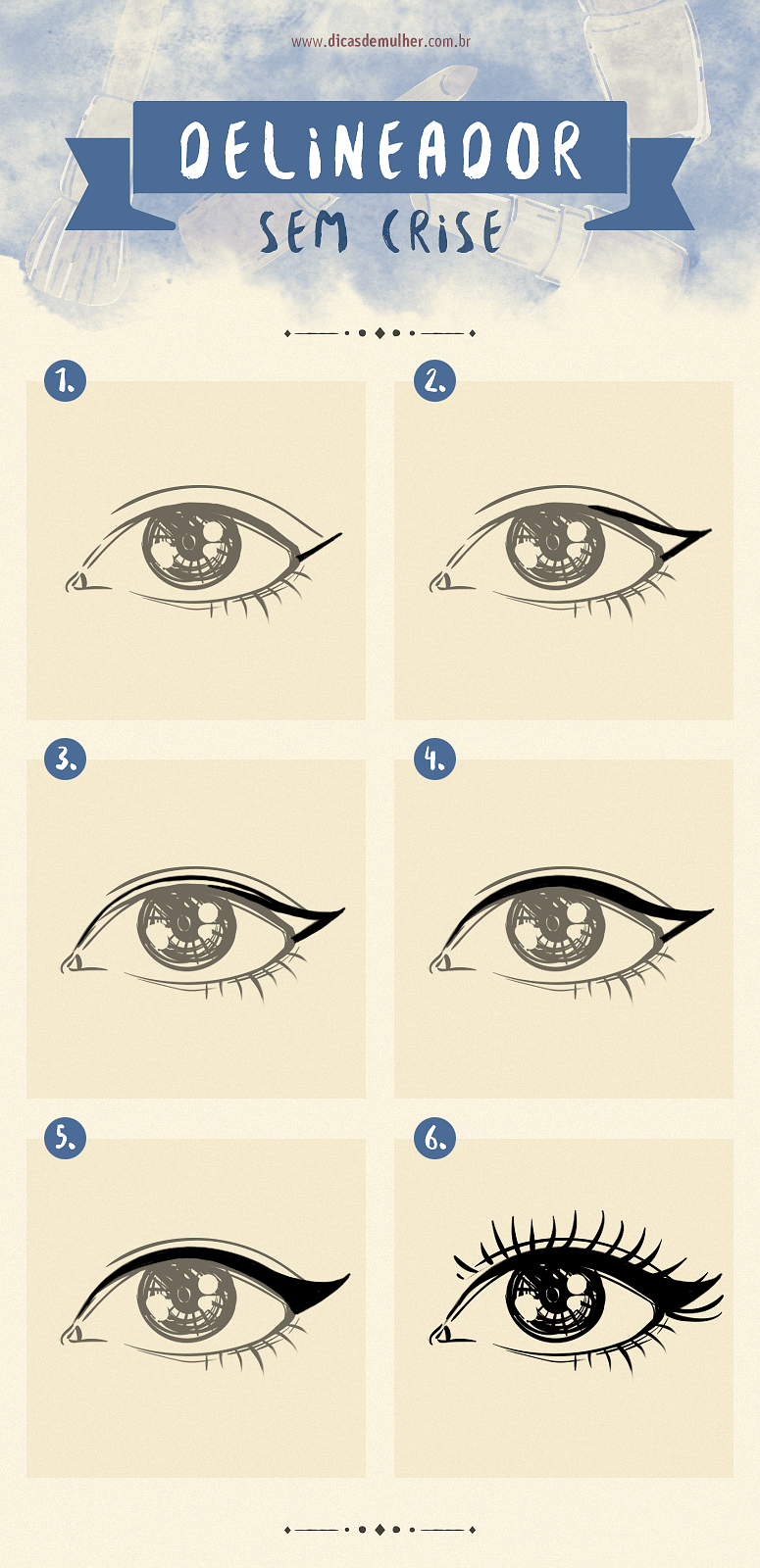 www.dicasdemulher.com.br

DELINEADOR

SEM CRISE

1.

2.

3.

4.

5.

6.