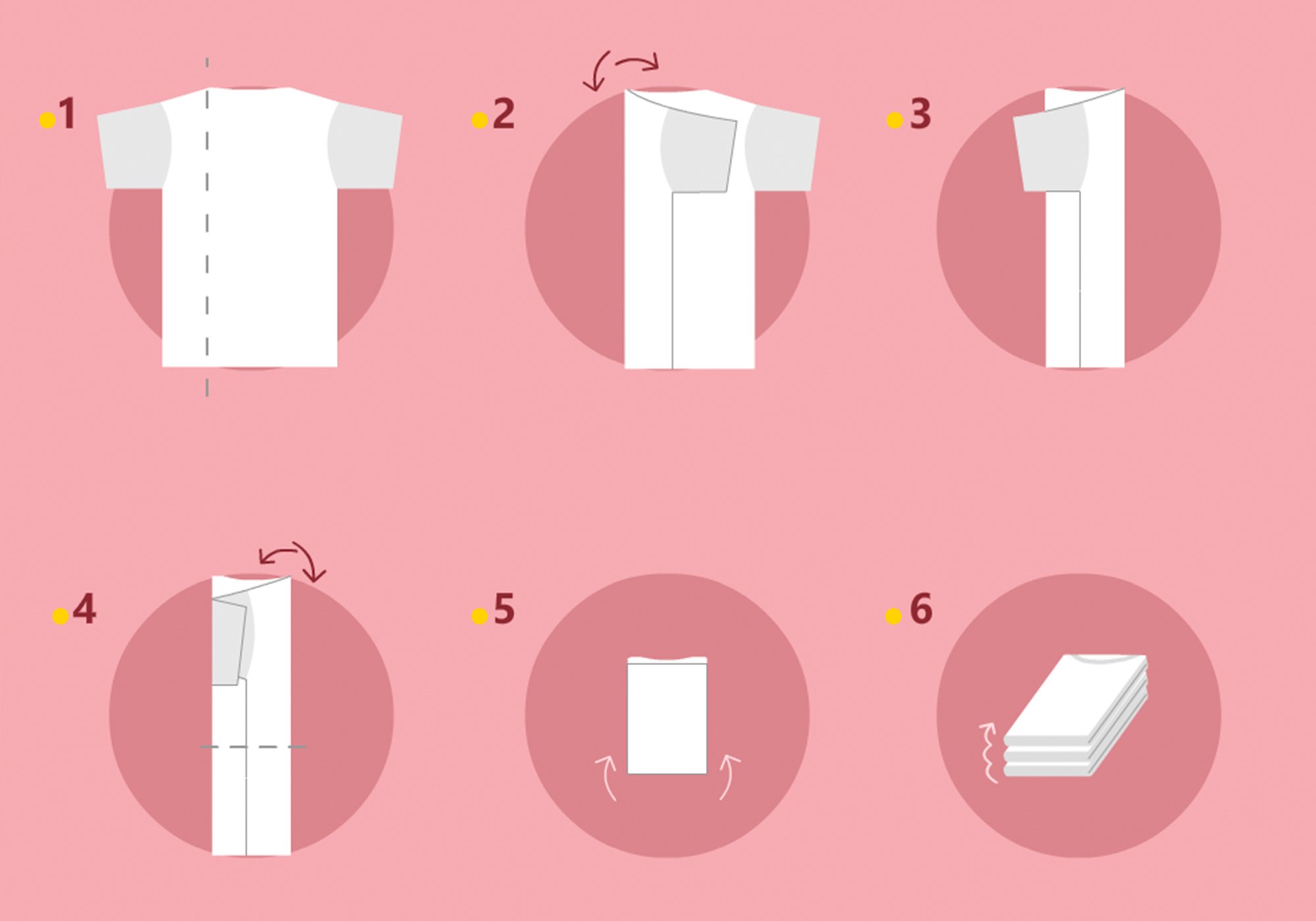 1

2

3

4

5

6